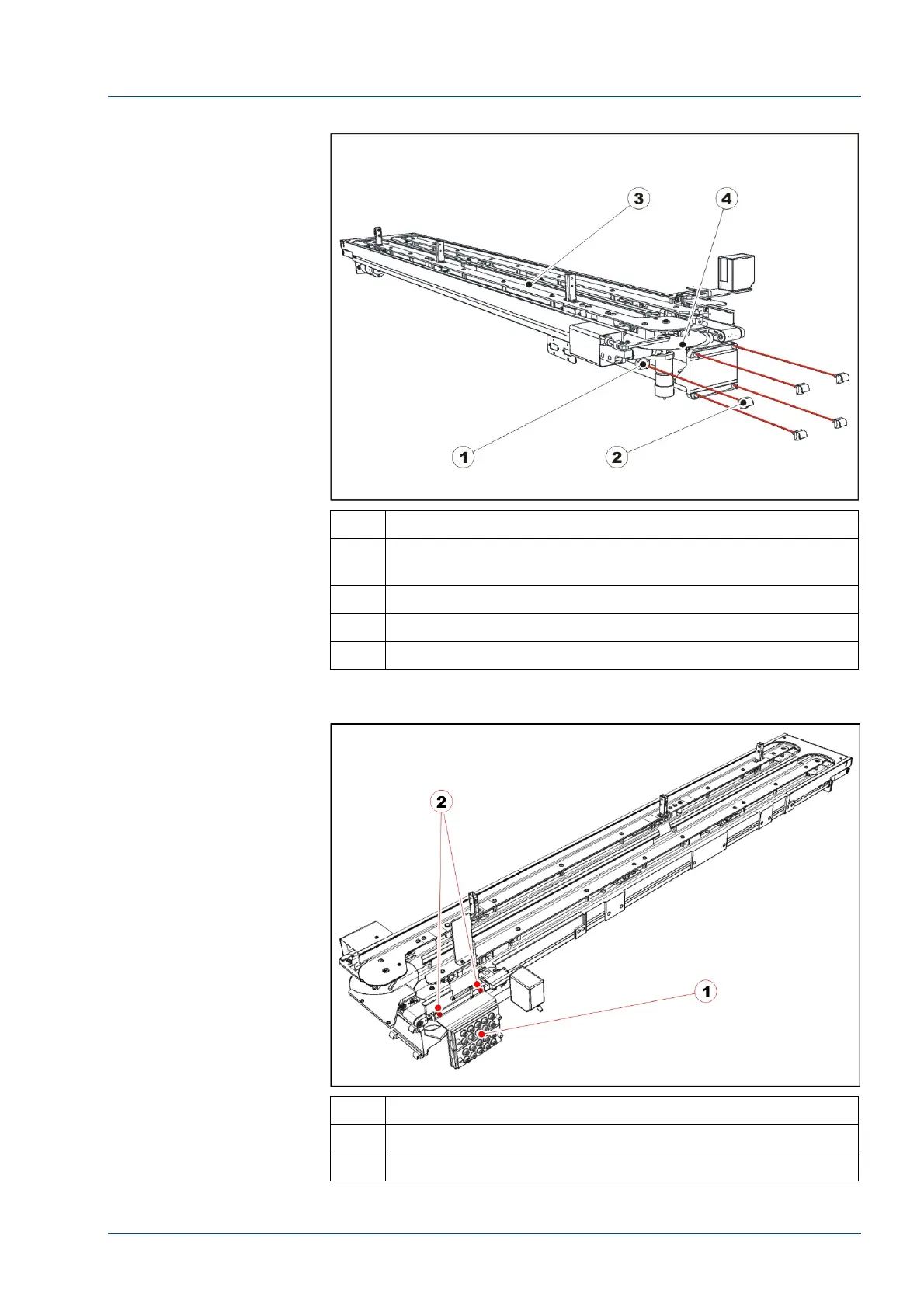 3

4

1

2

2

1