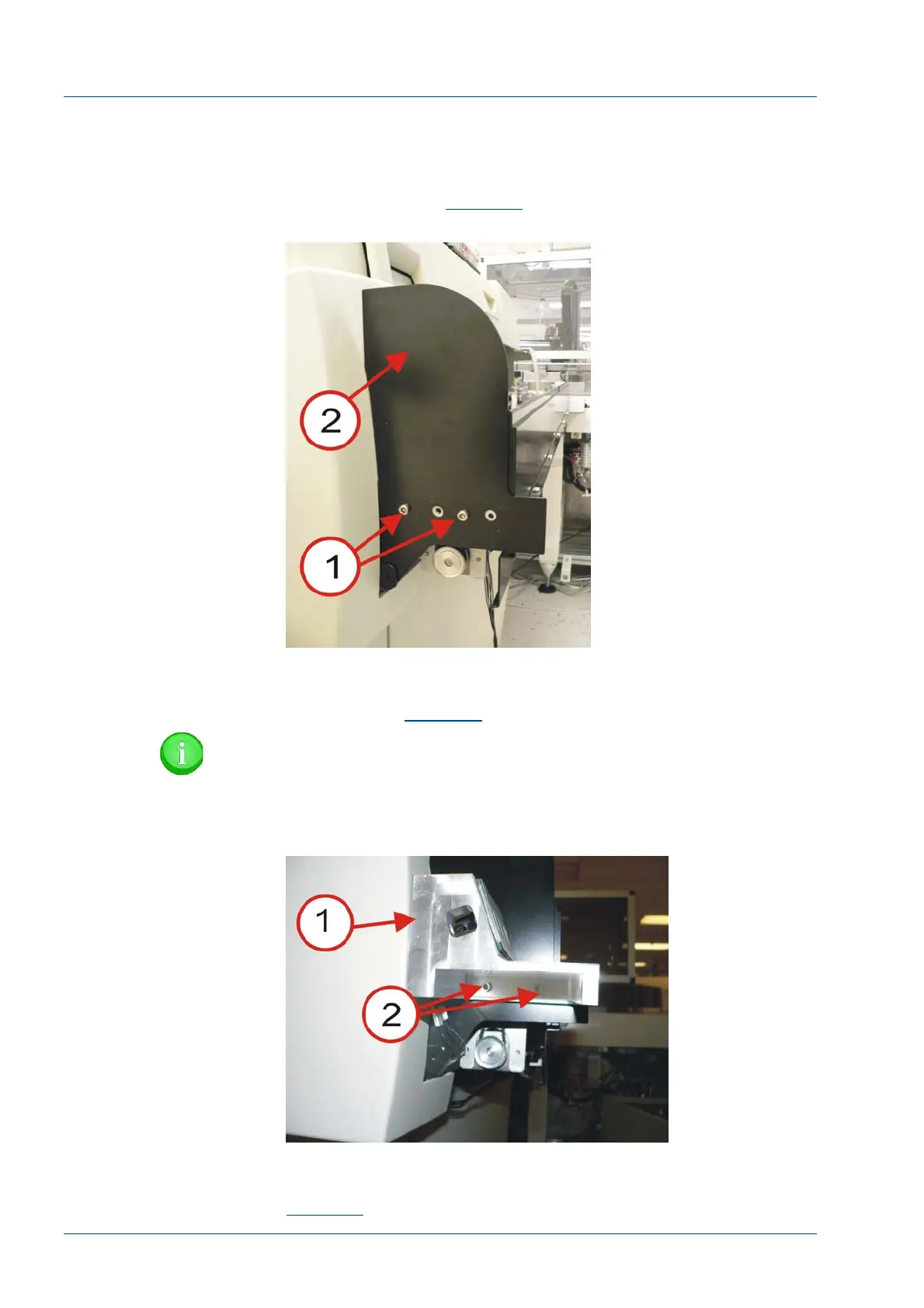 2

1

1

2