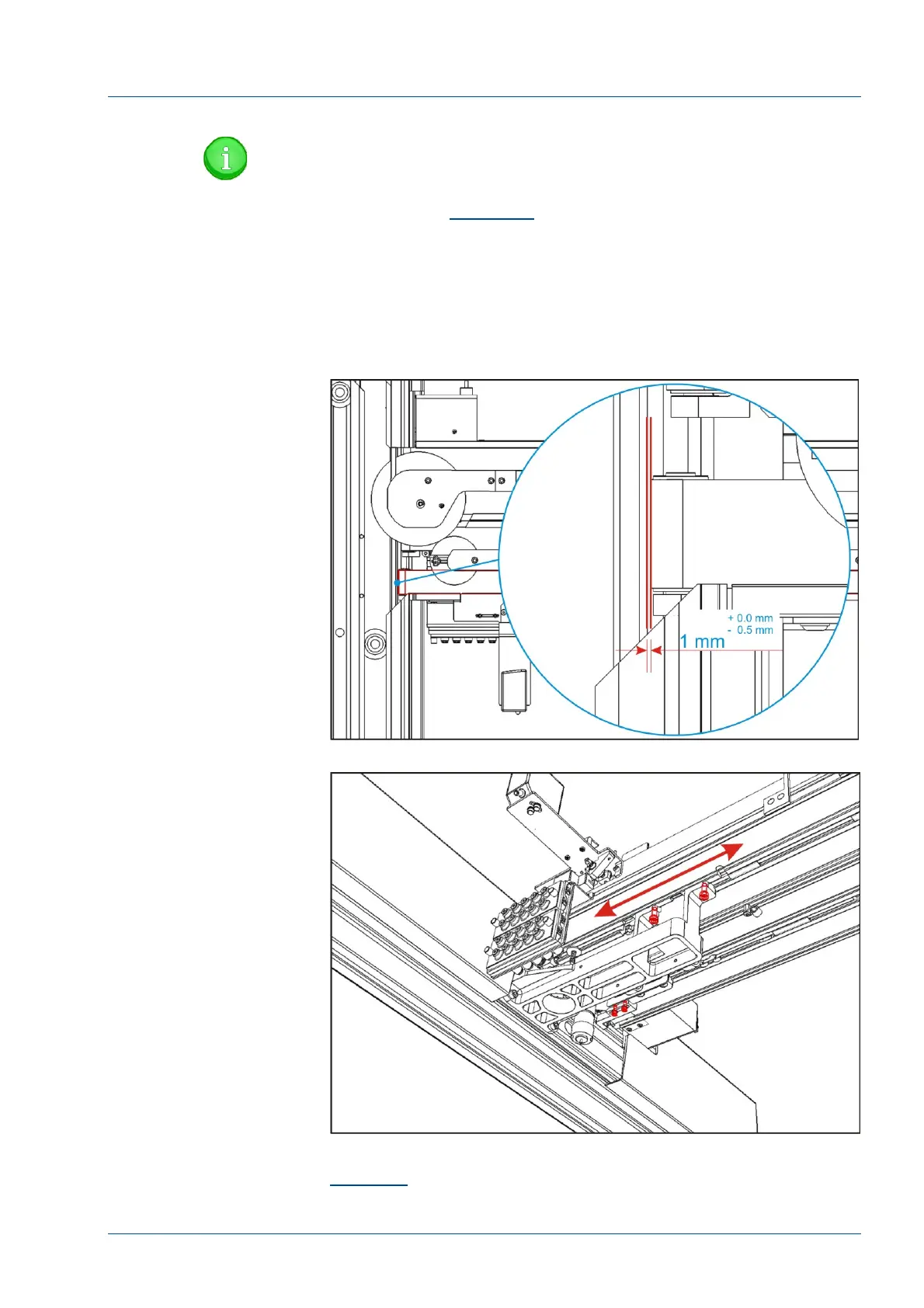 + 0.0 mm
- 0.5 mm
1 mm