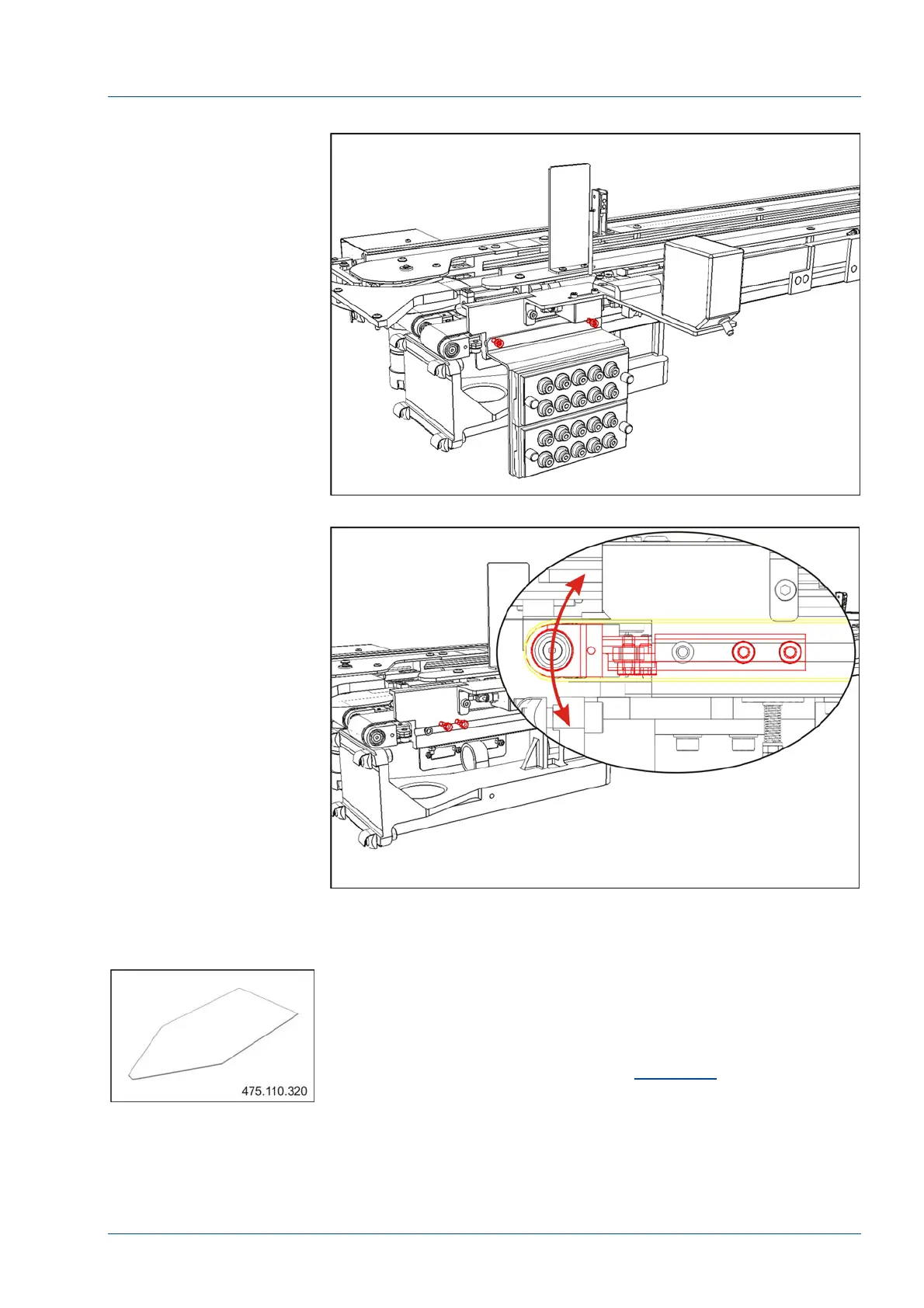 475.110.320