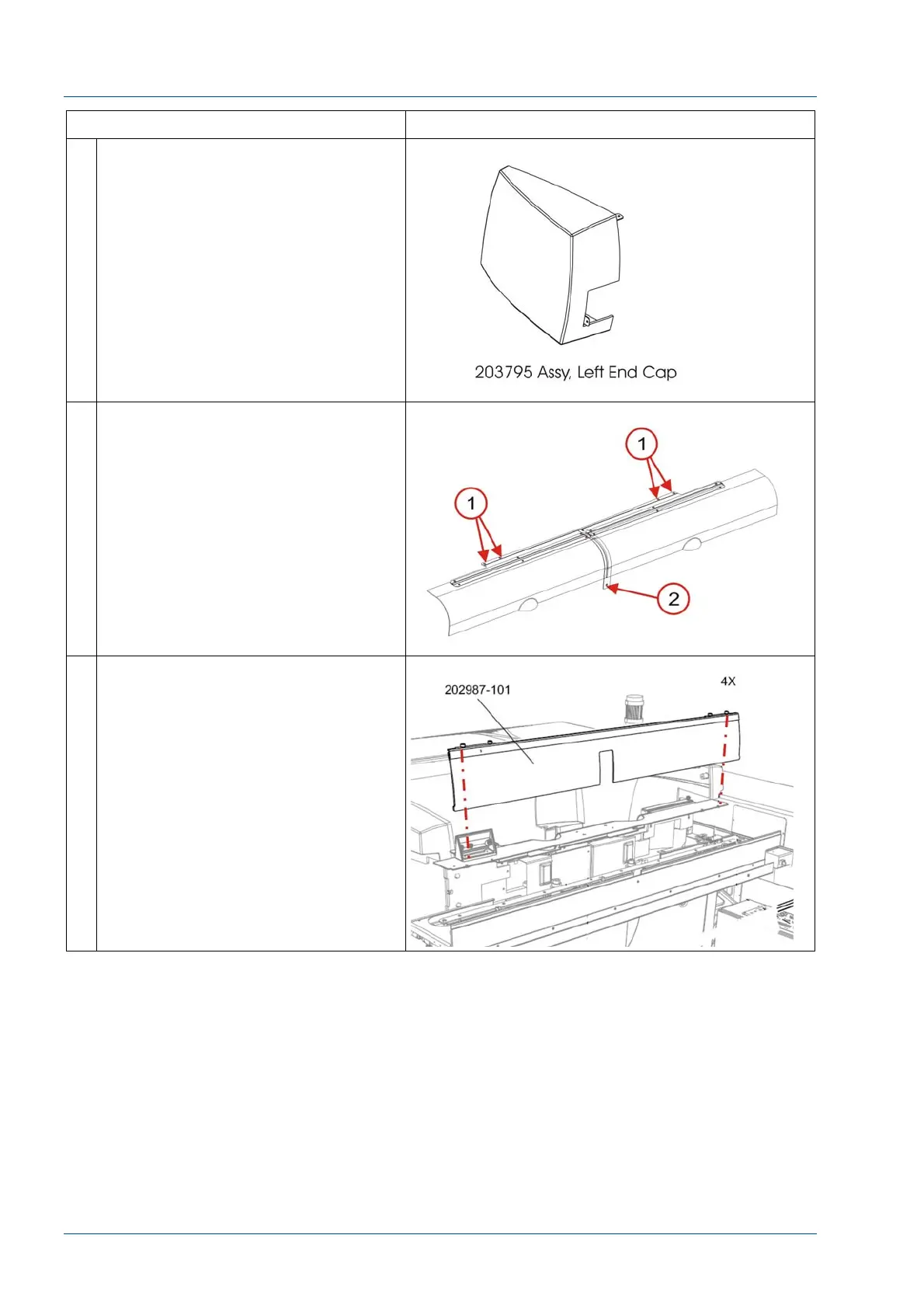 203795 Assy, Left End Cap

1

1

2

202987-101

4X