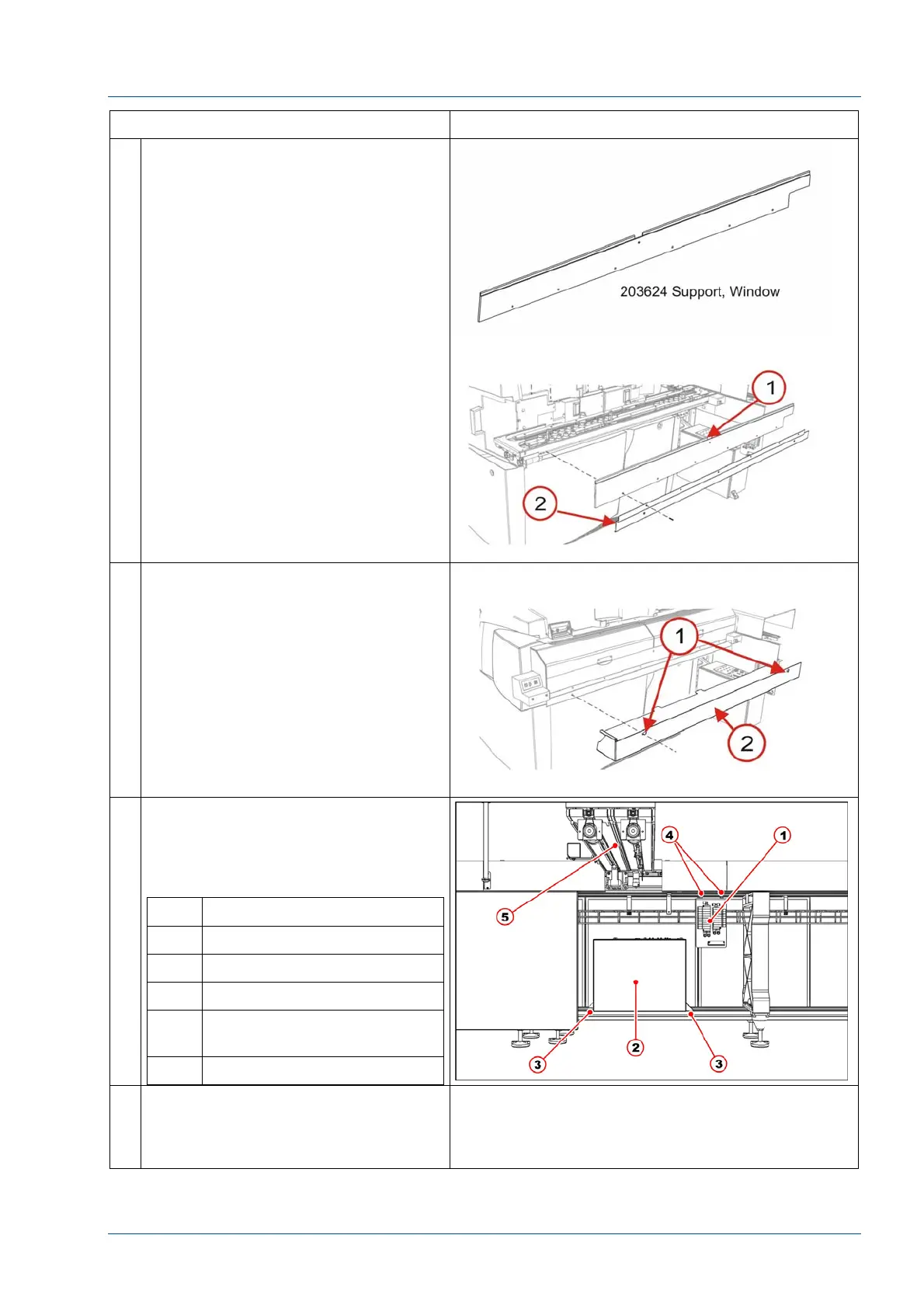 203624 Support, Window

1

2

1

2

4

1

5

2

3

3