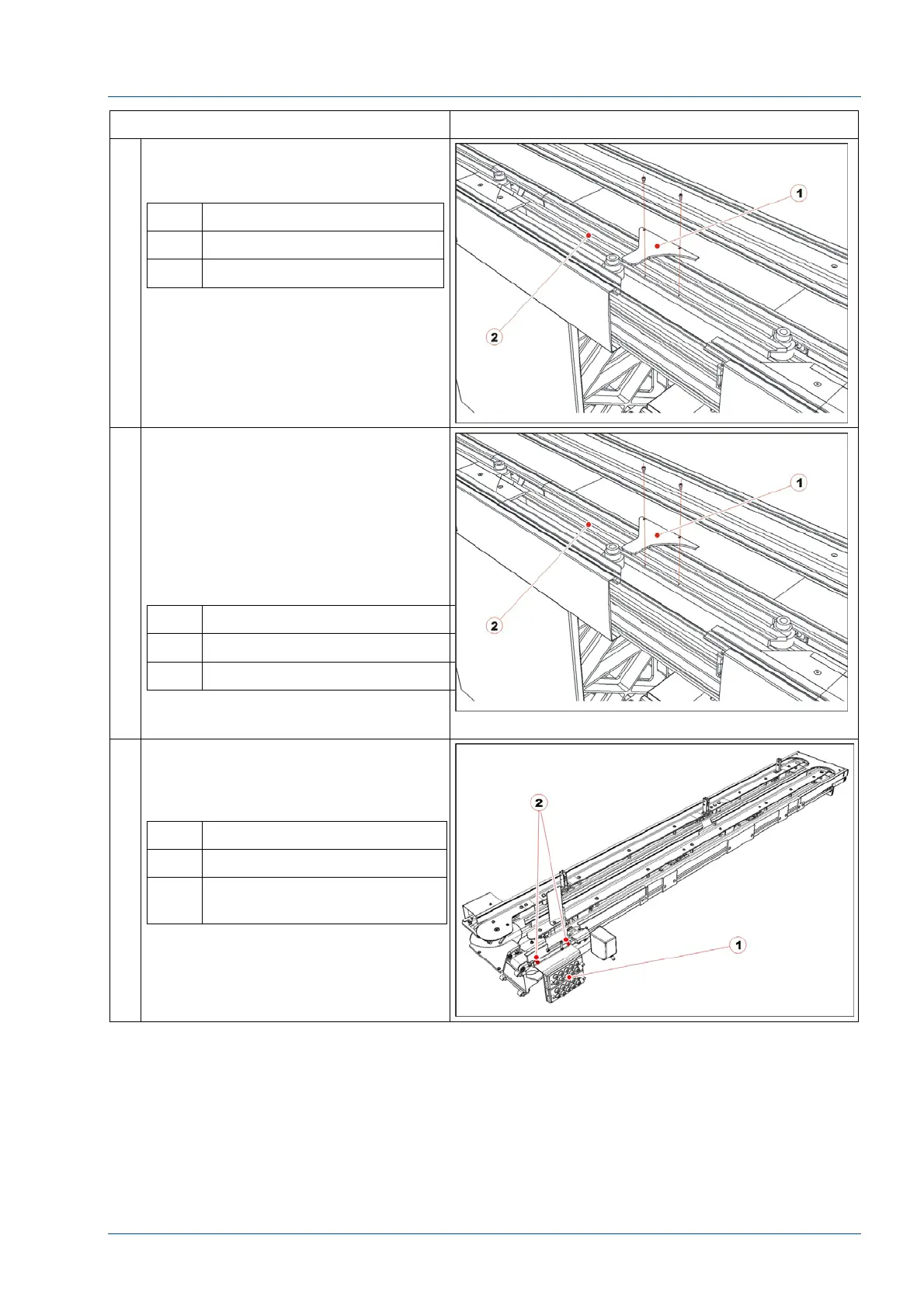 1

2

1

2

2

1