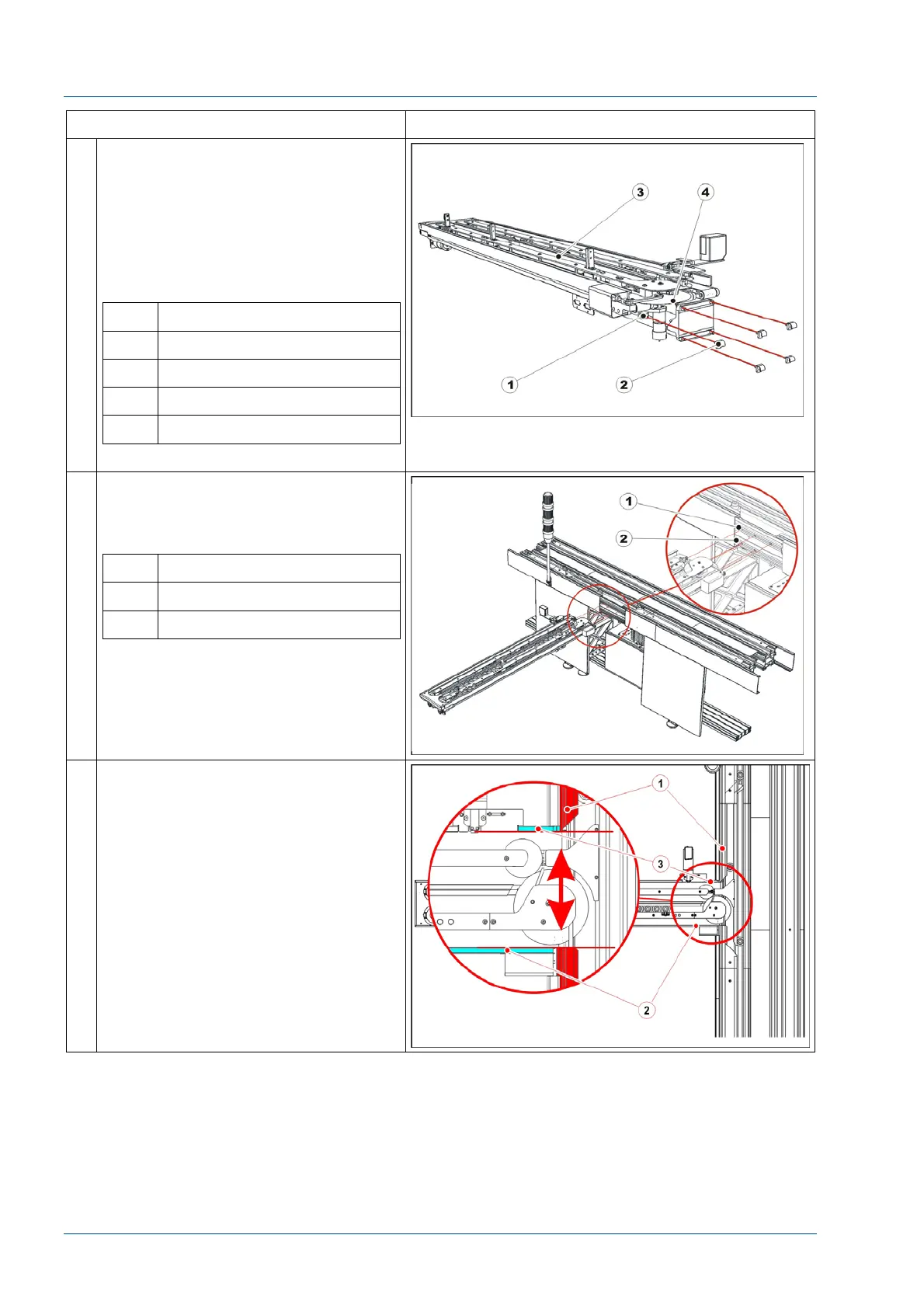 3 4
1 2

1
2

1
3
2