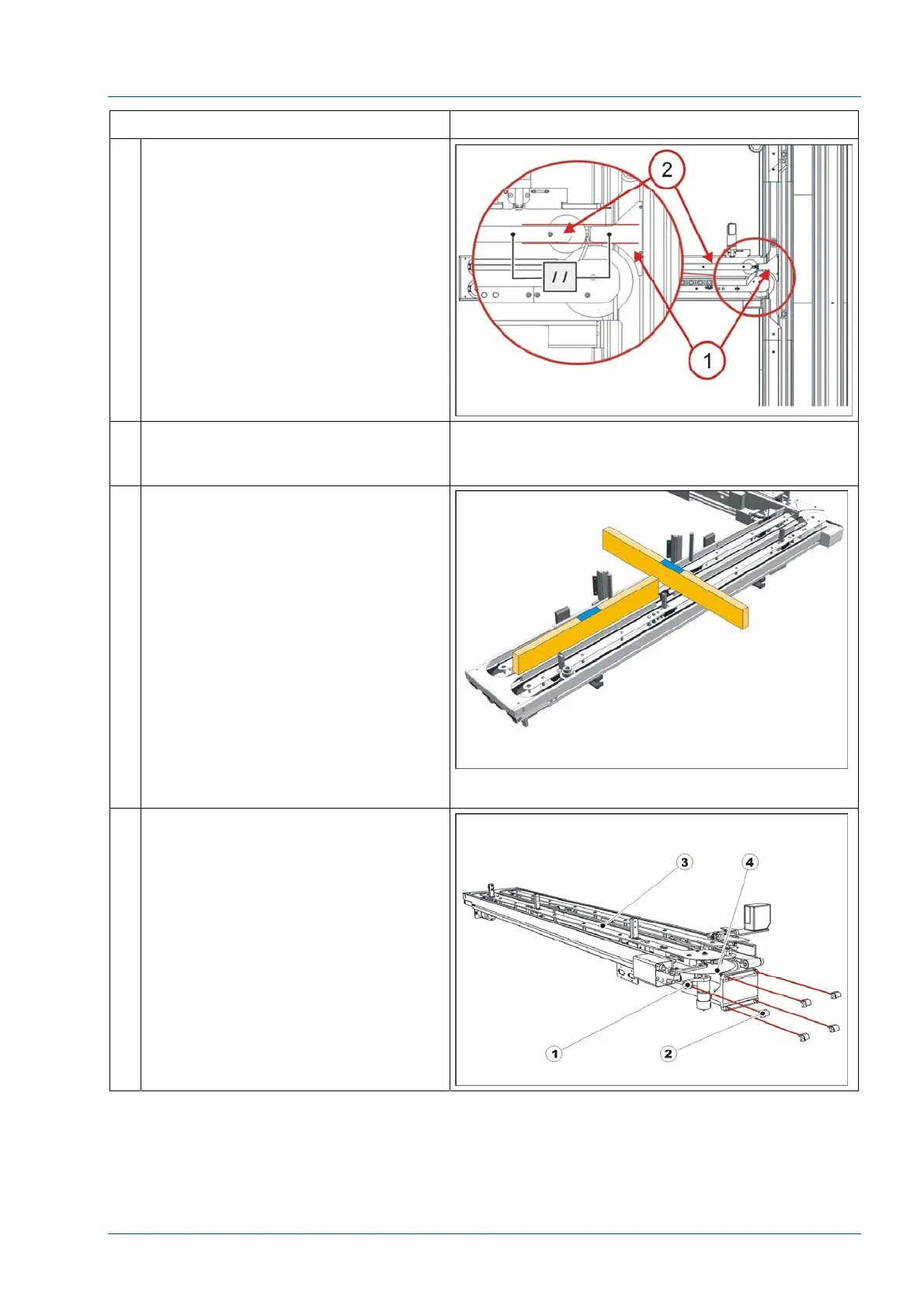 2

//

1

3

4

1

2