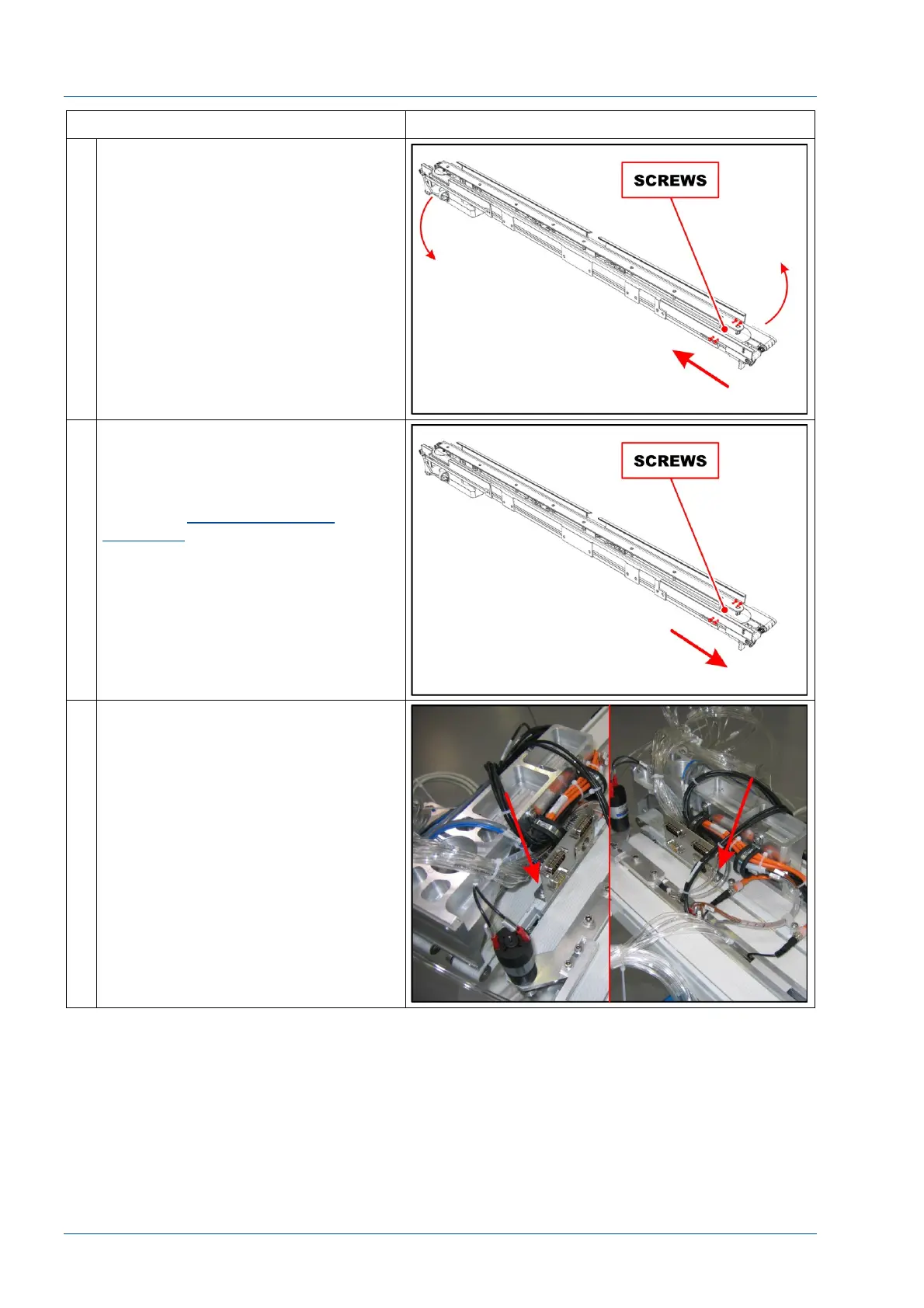 SCREWS

SCREWS