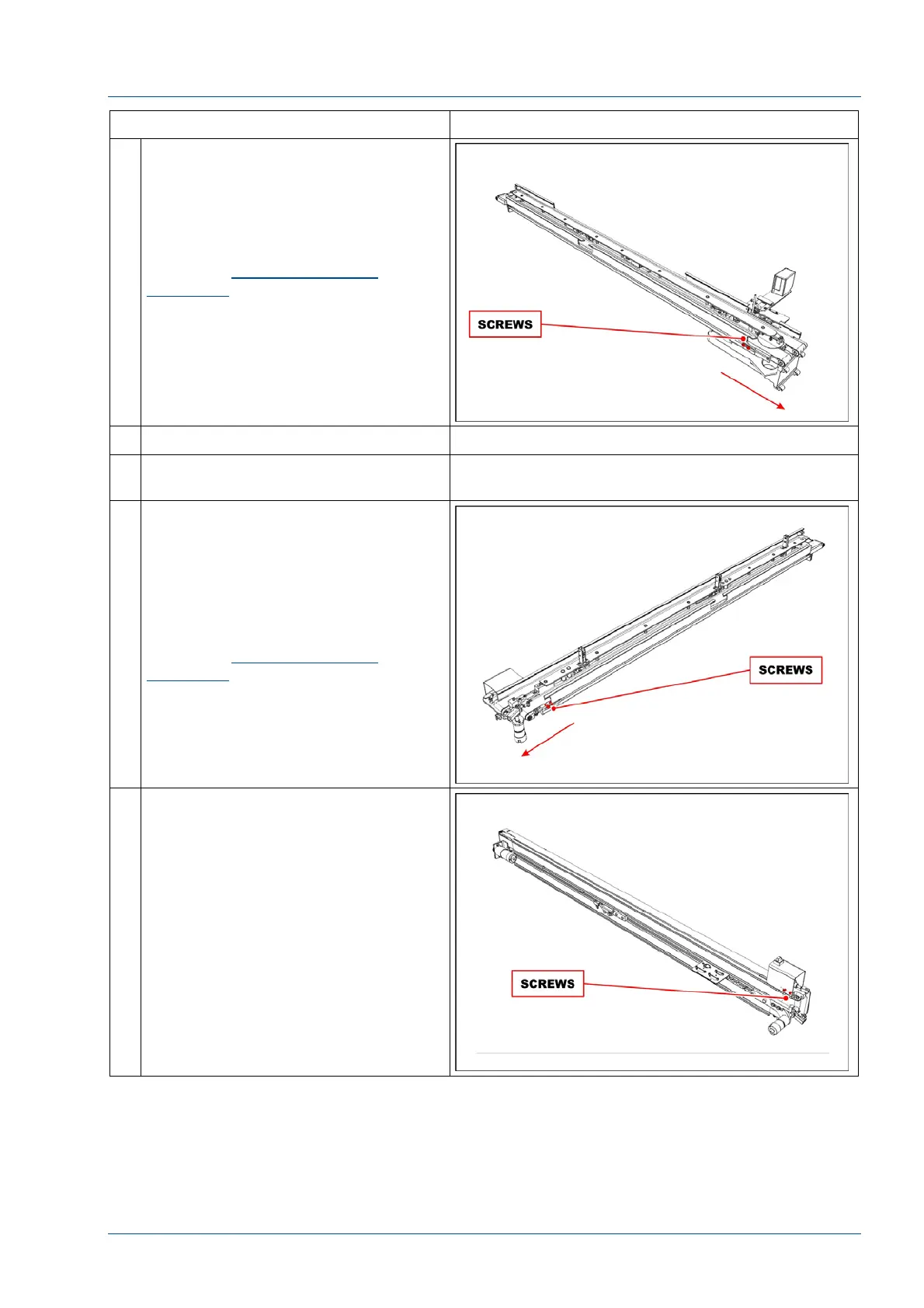 SCREWS

SCREWS

SCREWS