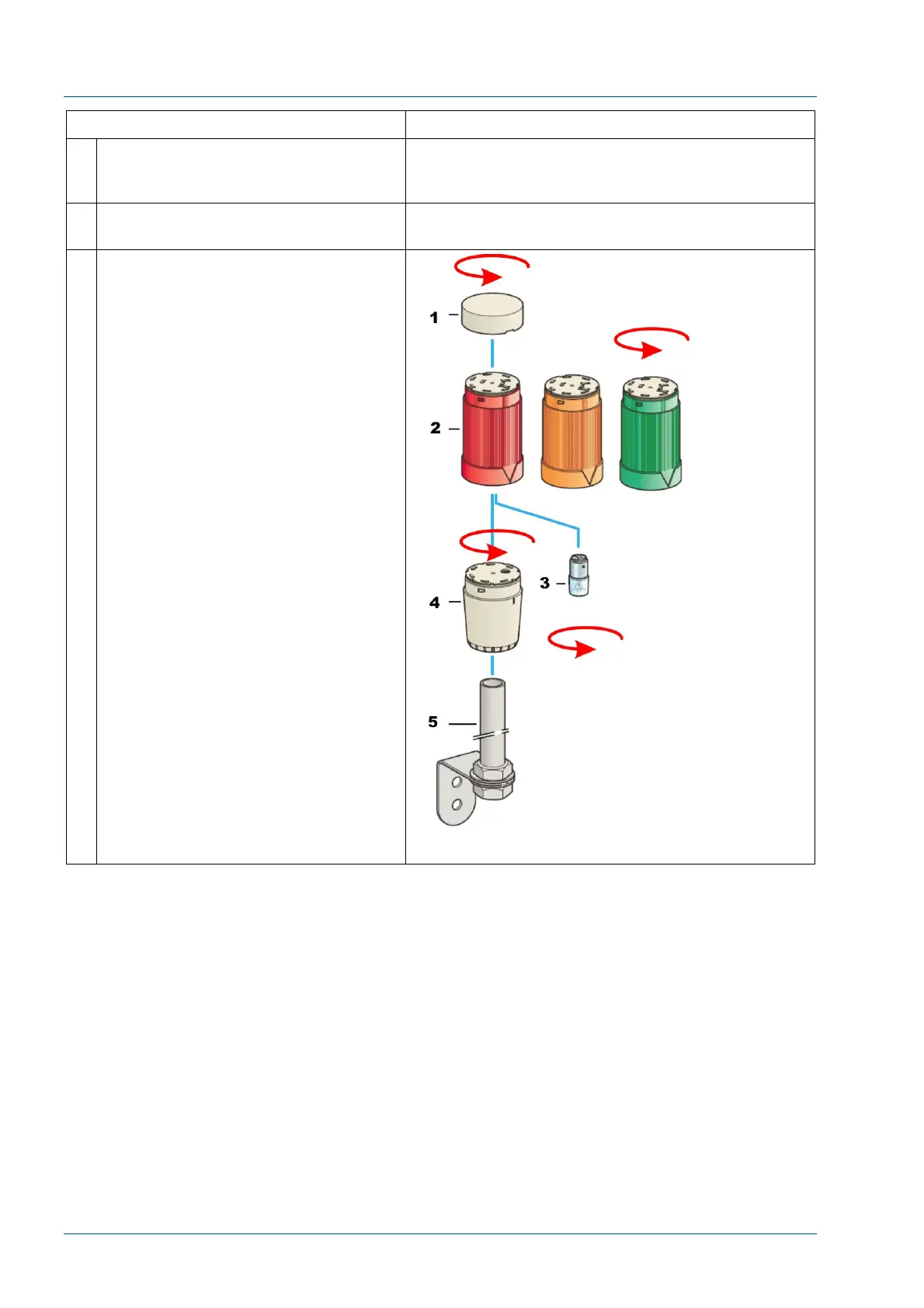 1
2
3
4
5