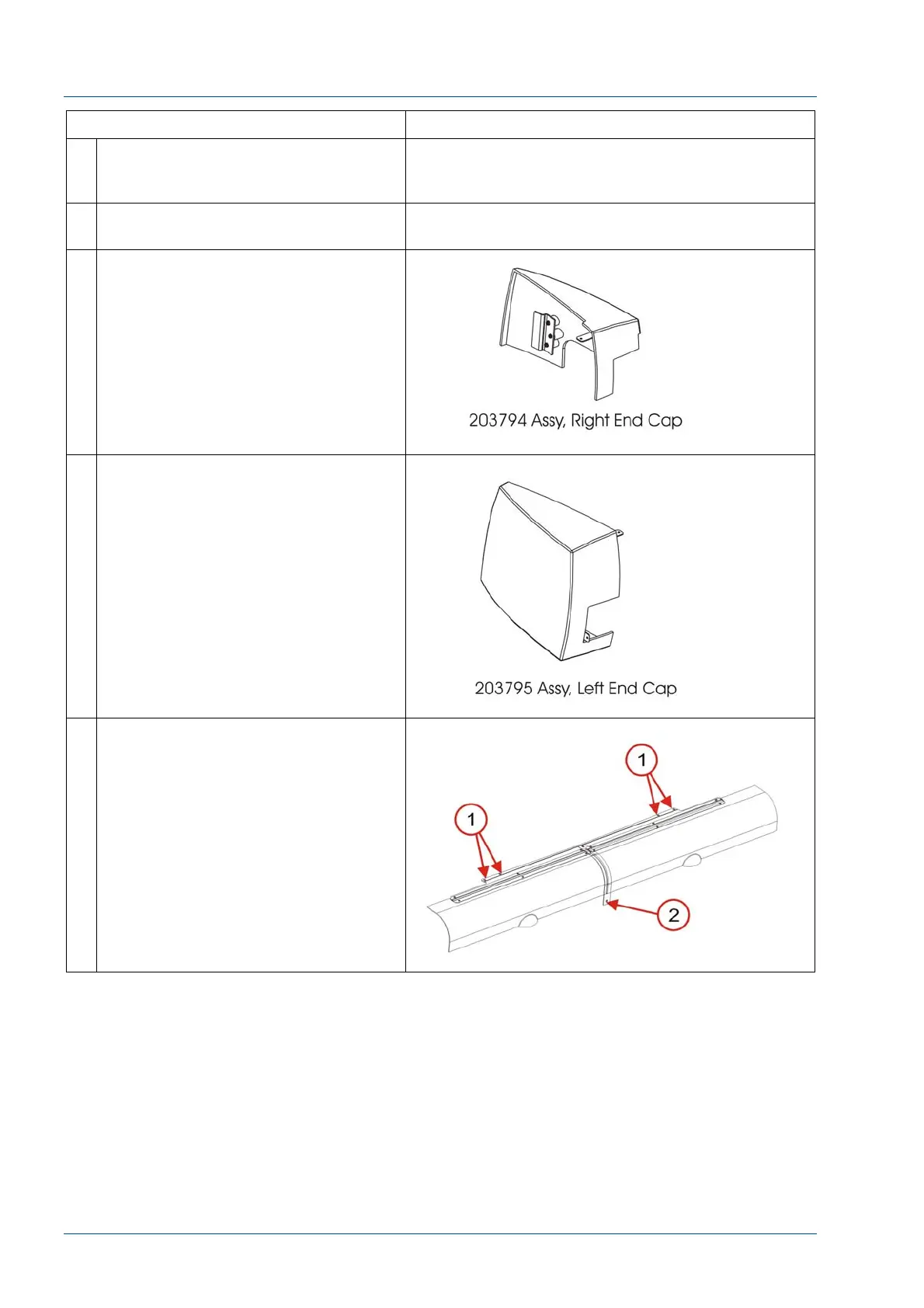 203794 Assy, Right End Cap

203795 Assy, Left End Cap

1

1

2