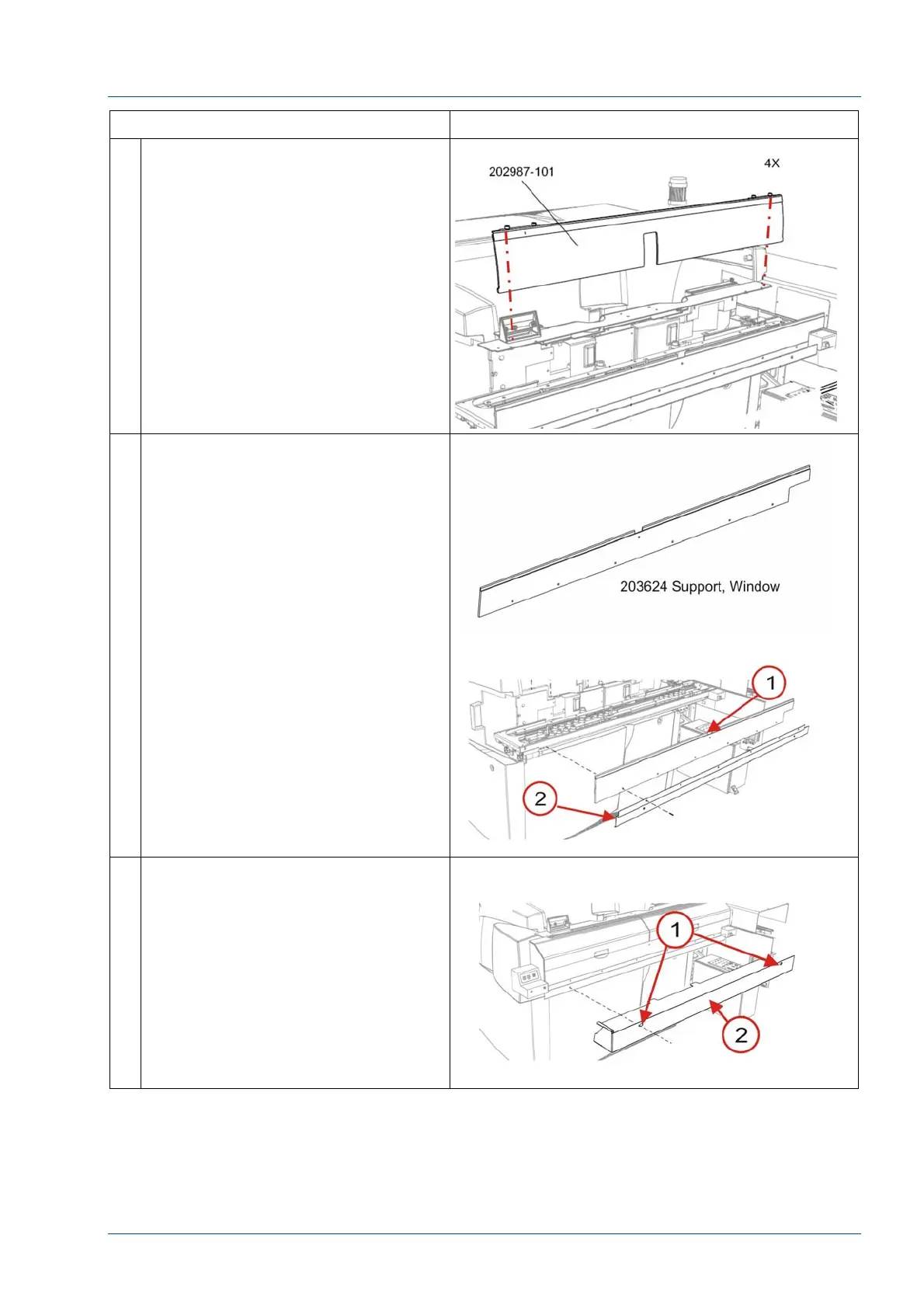 202987-101

4X

203624 Support, Window

1

2

1

2