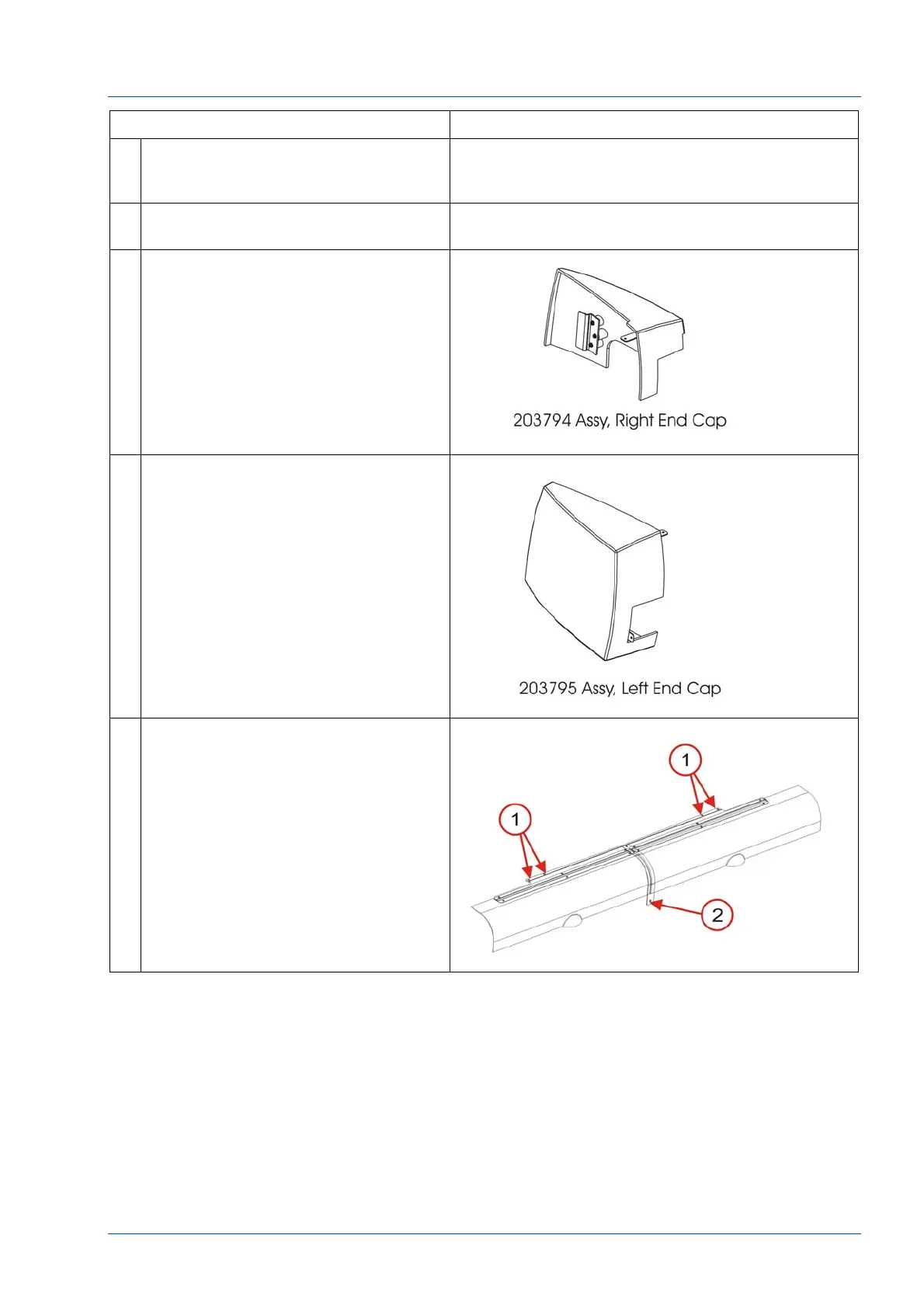 203794 Assy, Right End Cap

203795 Assy, Left End Cap

1

1

2