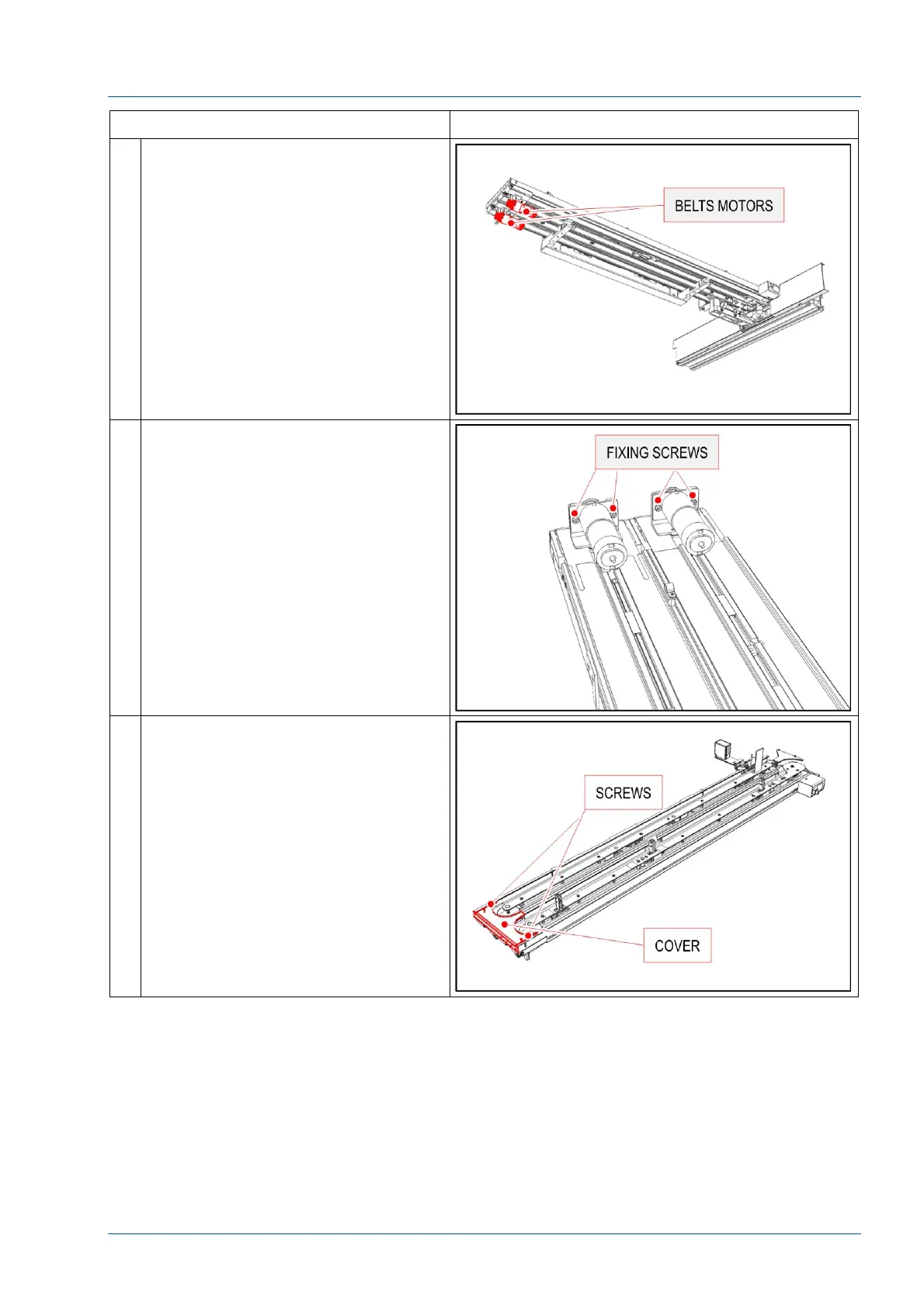 BELTS MOTORS

FIXING SCREWS

SCREWS

COVER