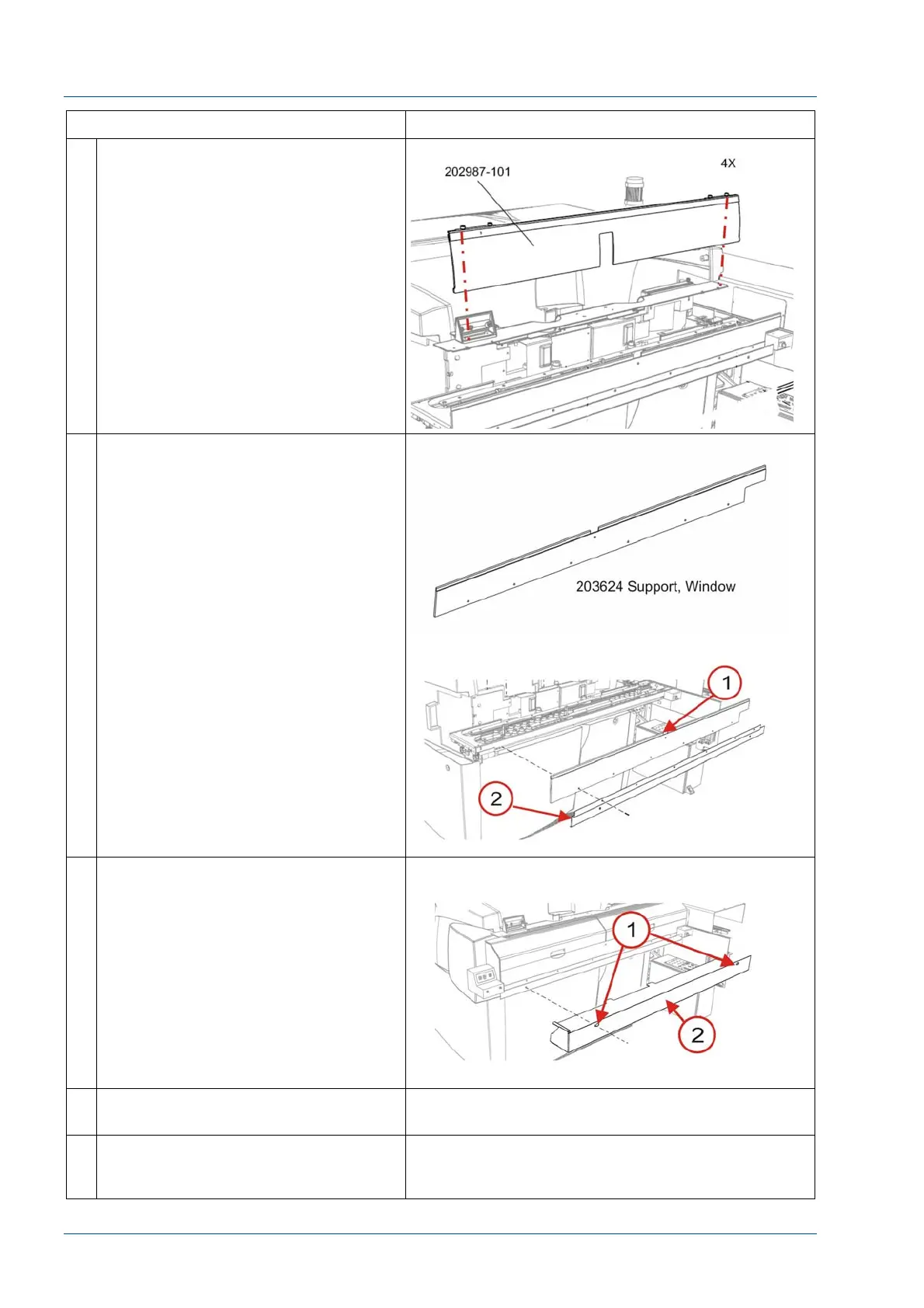 202987-101

4X

203624 Support, Window

1

2

1

2