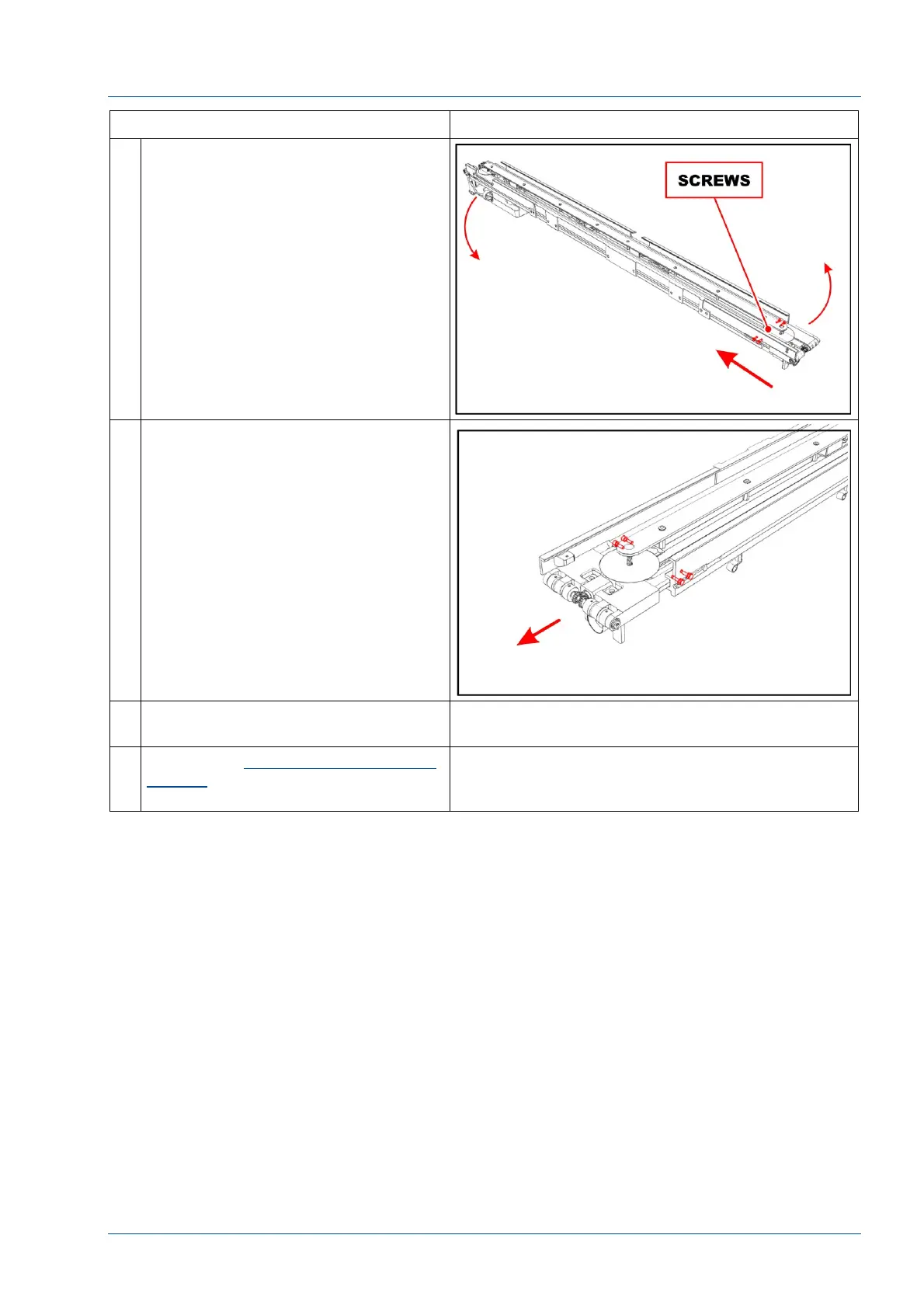 SCREWS