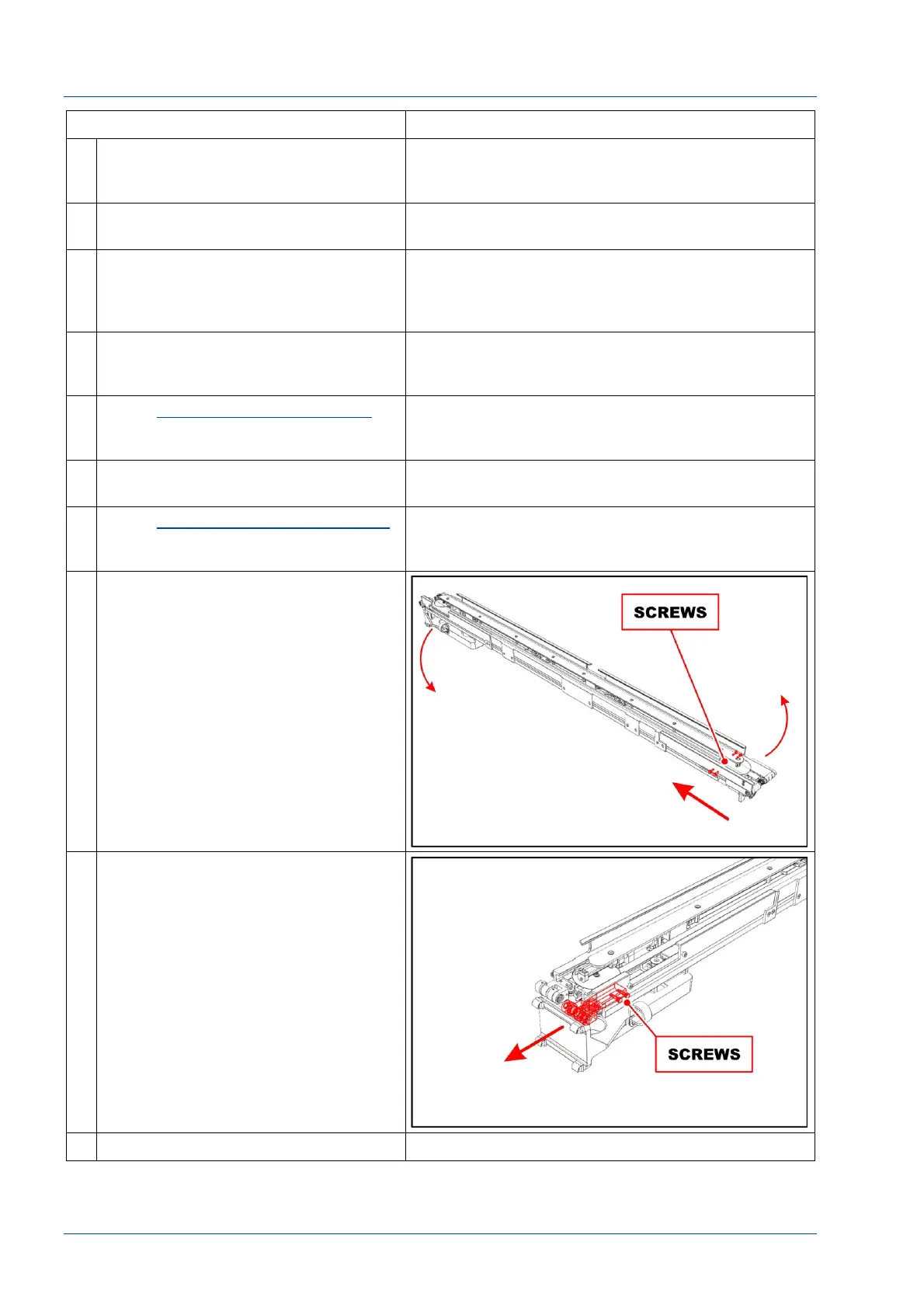 SCREWS

SCREWS