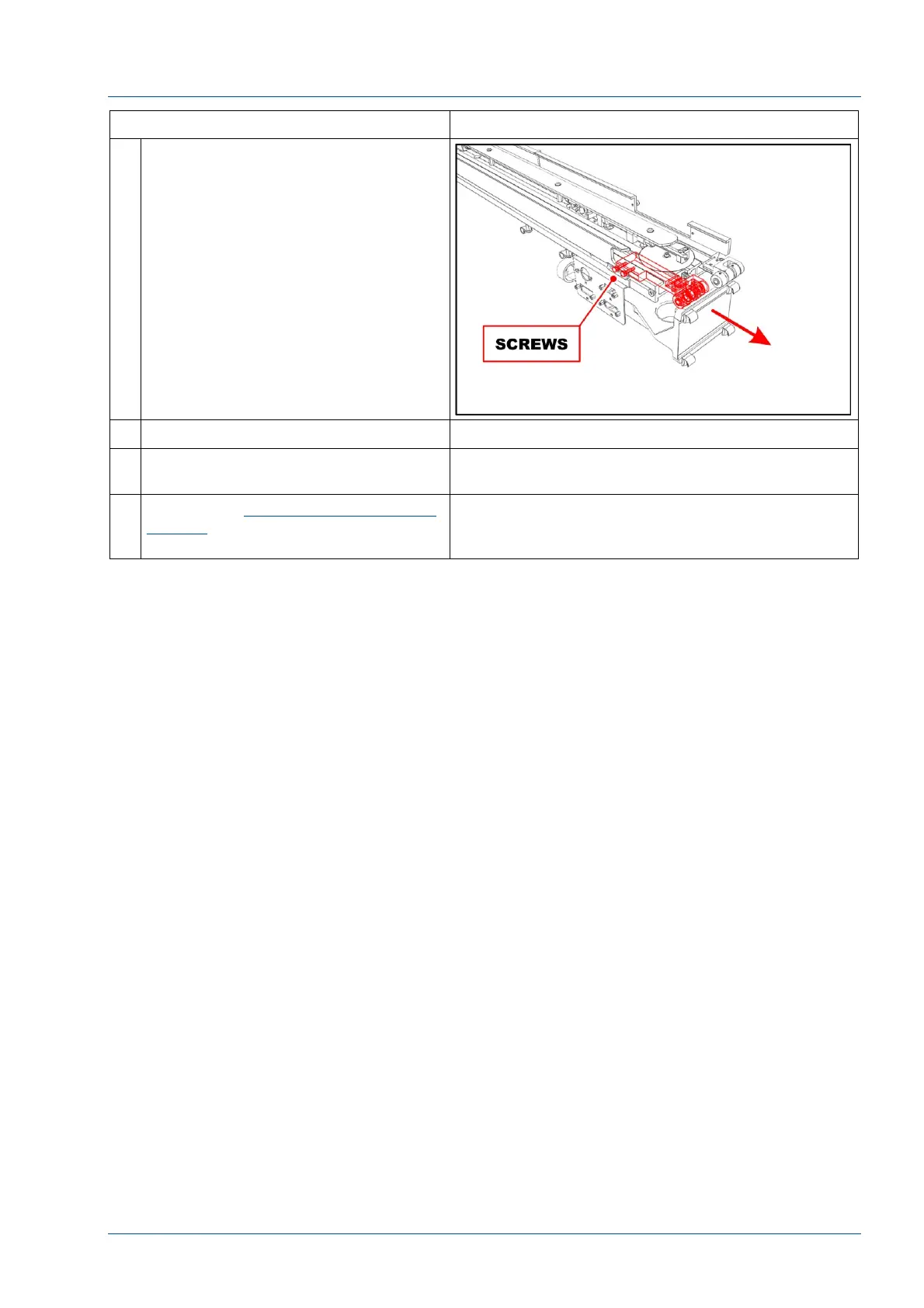 SCREWS