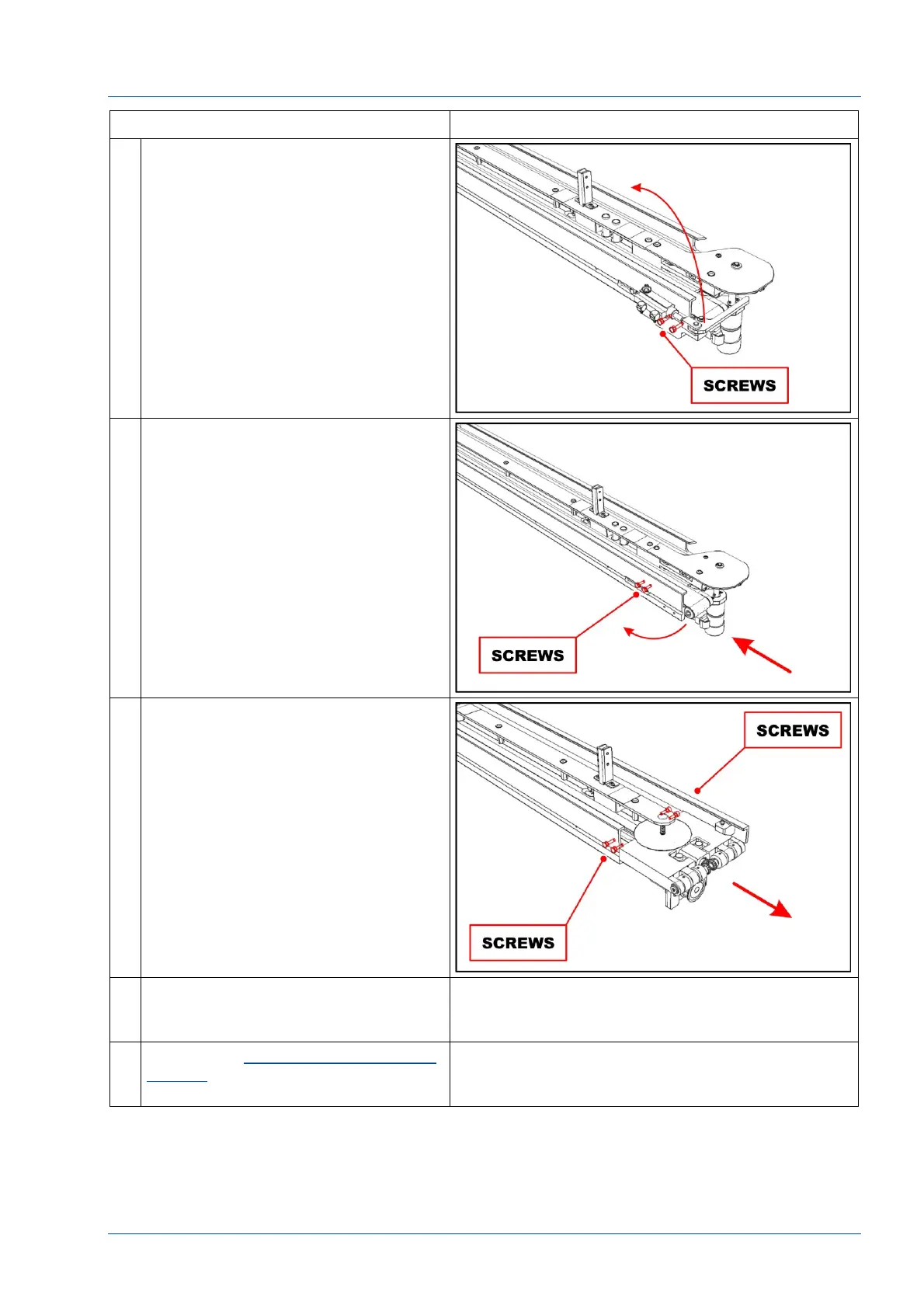 SCREWS

SCREWS

SCREWS

SCREWS