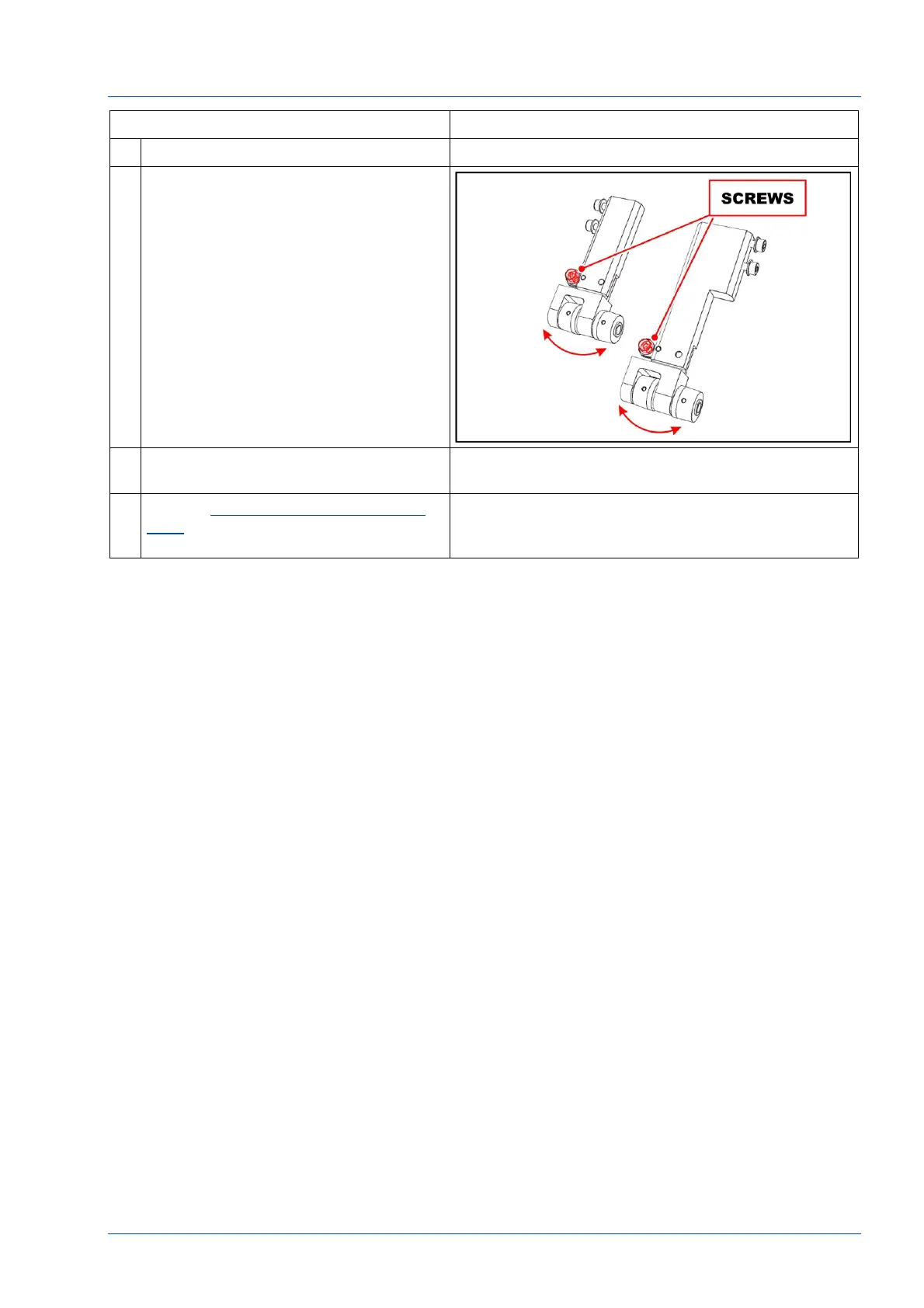 SCREWS