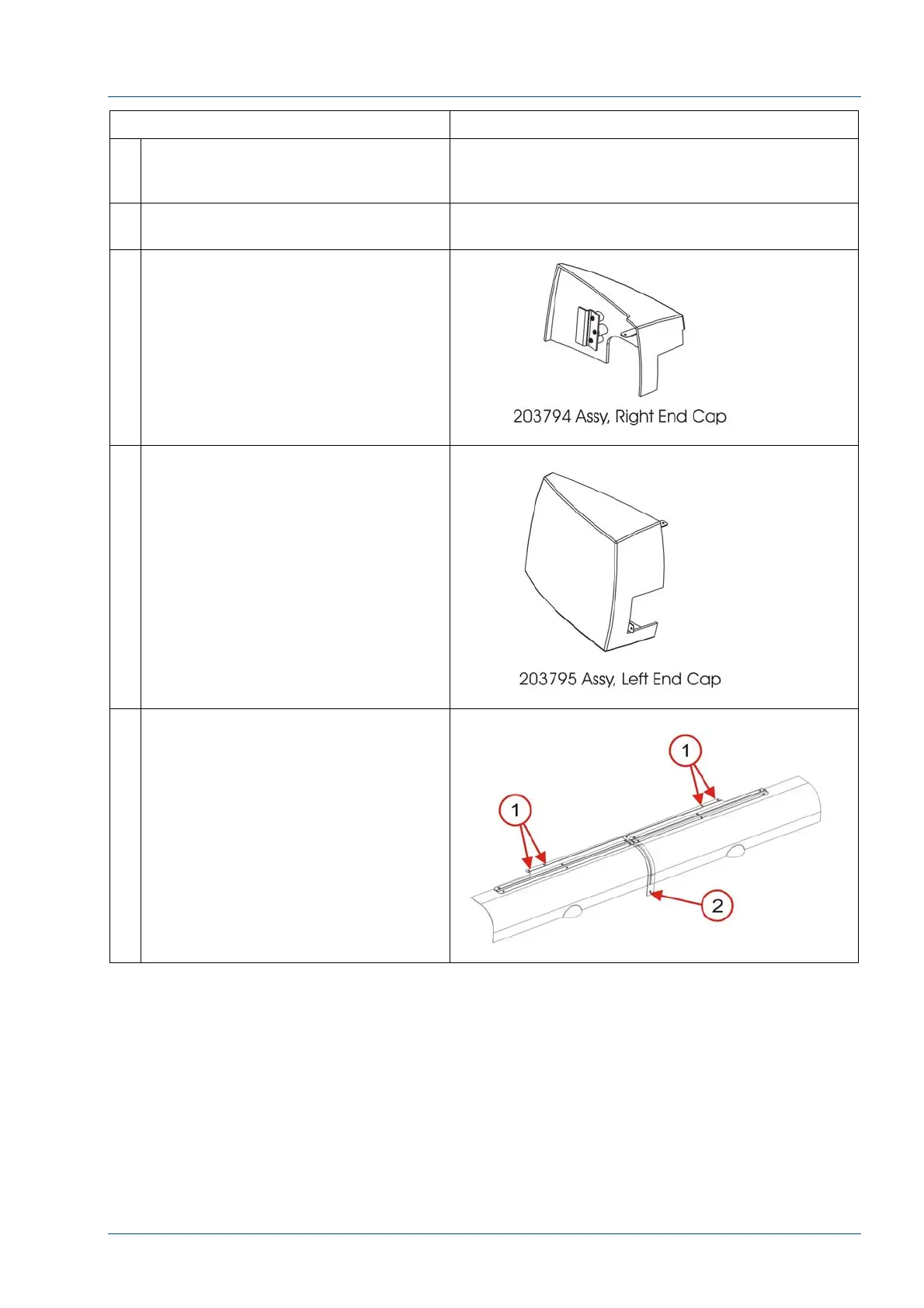 203794 Assy, Right End Cap

203795 Assy, Left End Cap

1

1

2