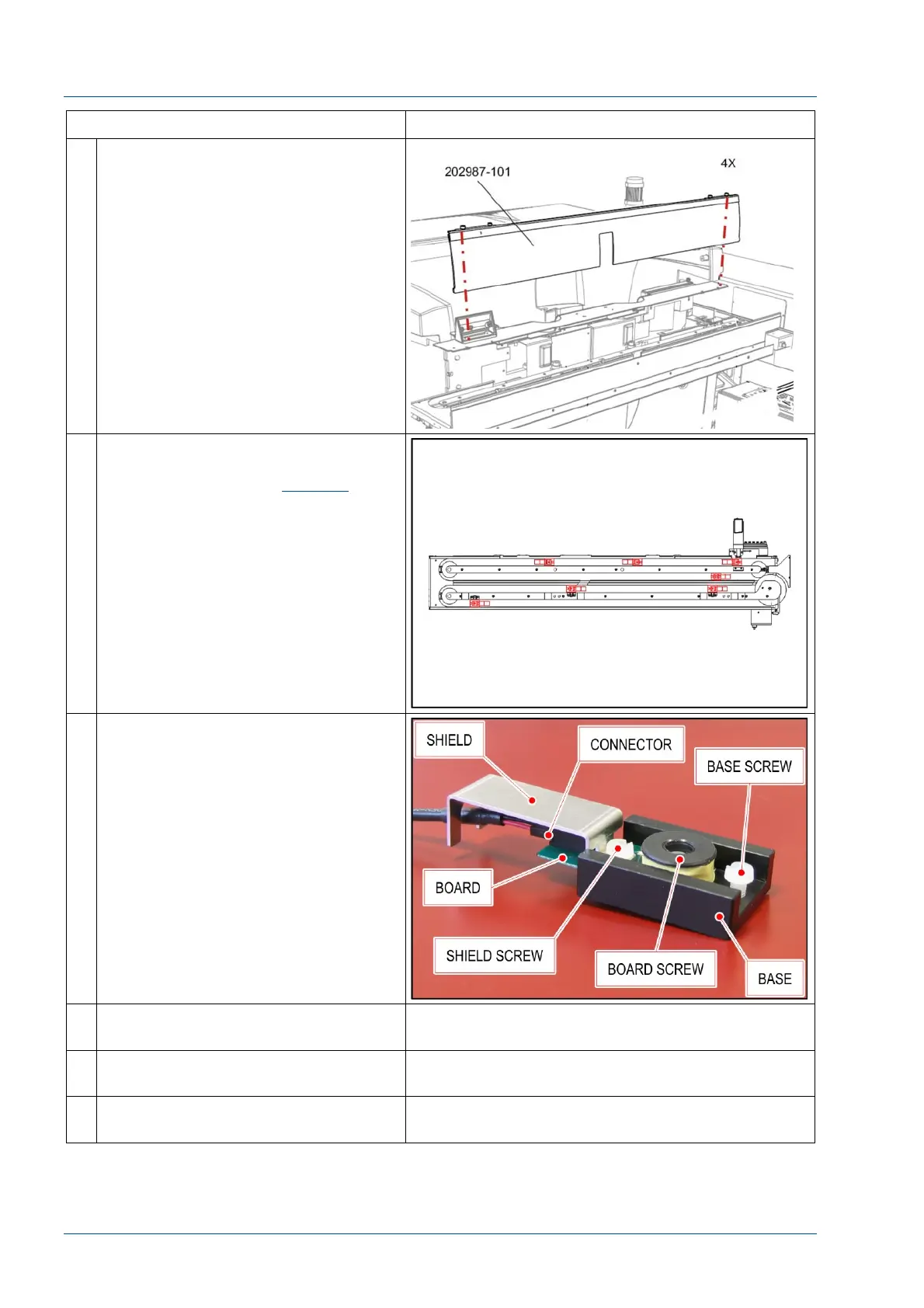 202987-101

4X

SHIELD

CONNECTOR

BASE SCREW

BOARD

SHIELD SCREW

BOARD SCREW

BASE