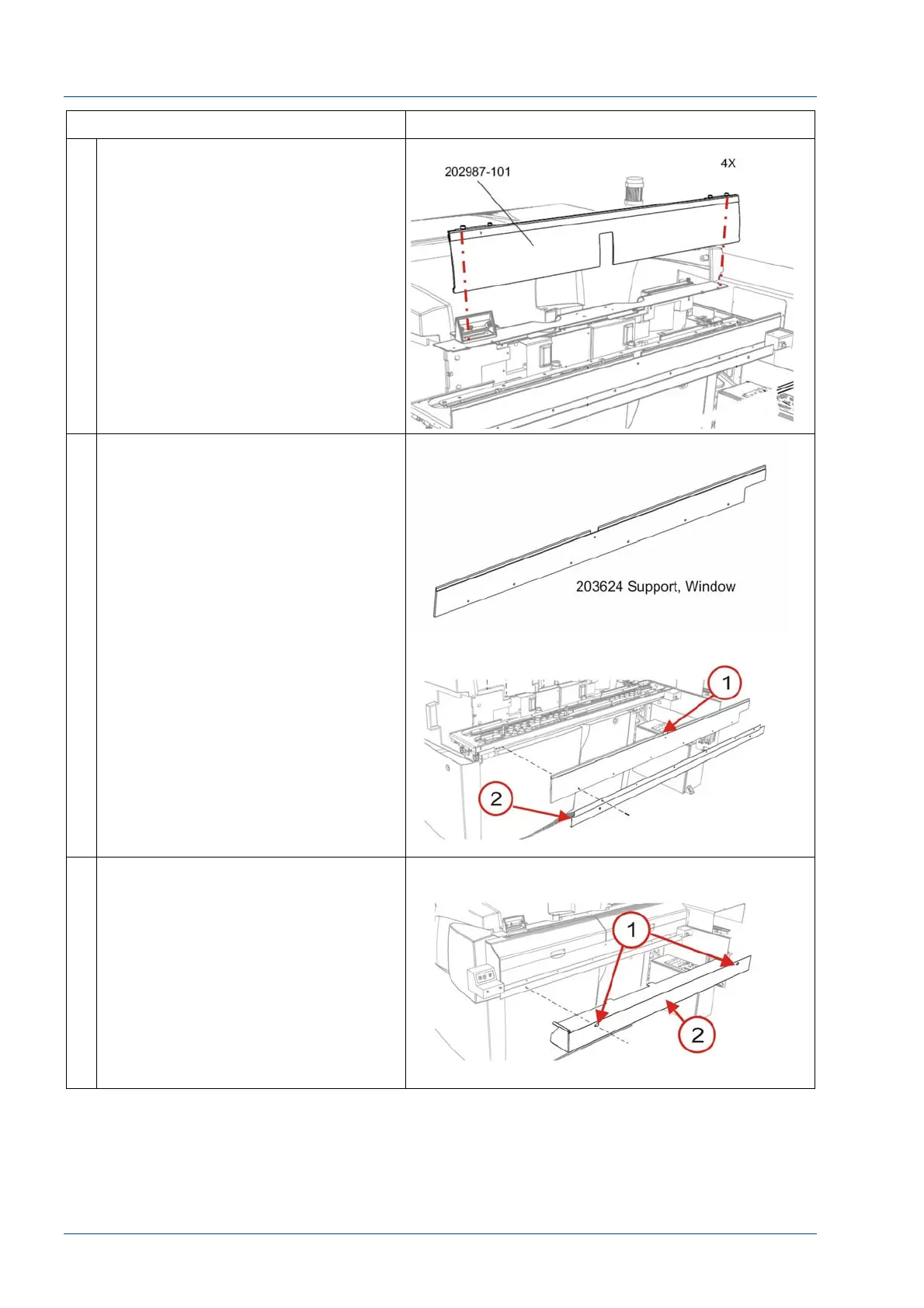 202987-101

4X

203624 Support, Window

1

2

1

2