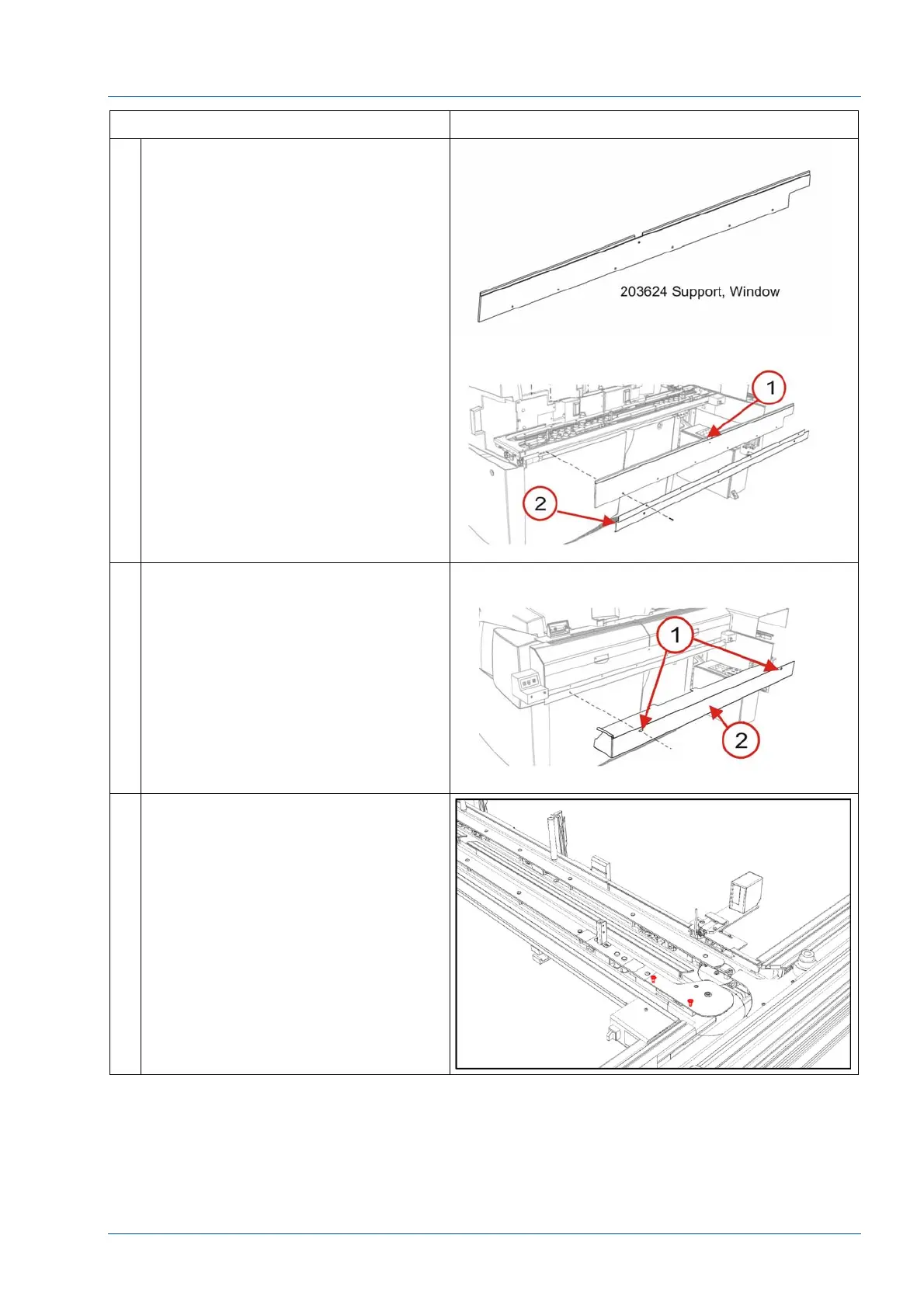 203624 Support, Window

1

2

1

2