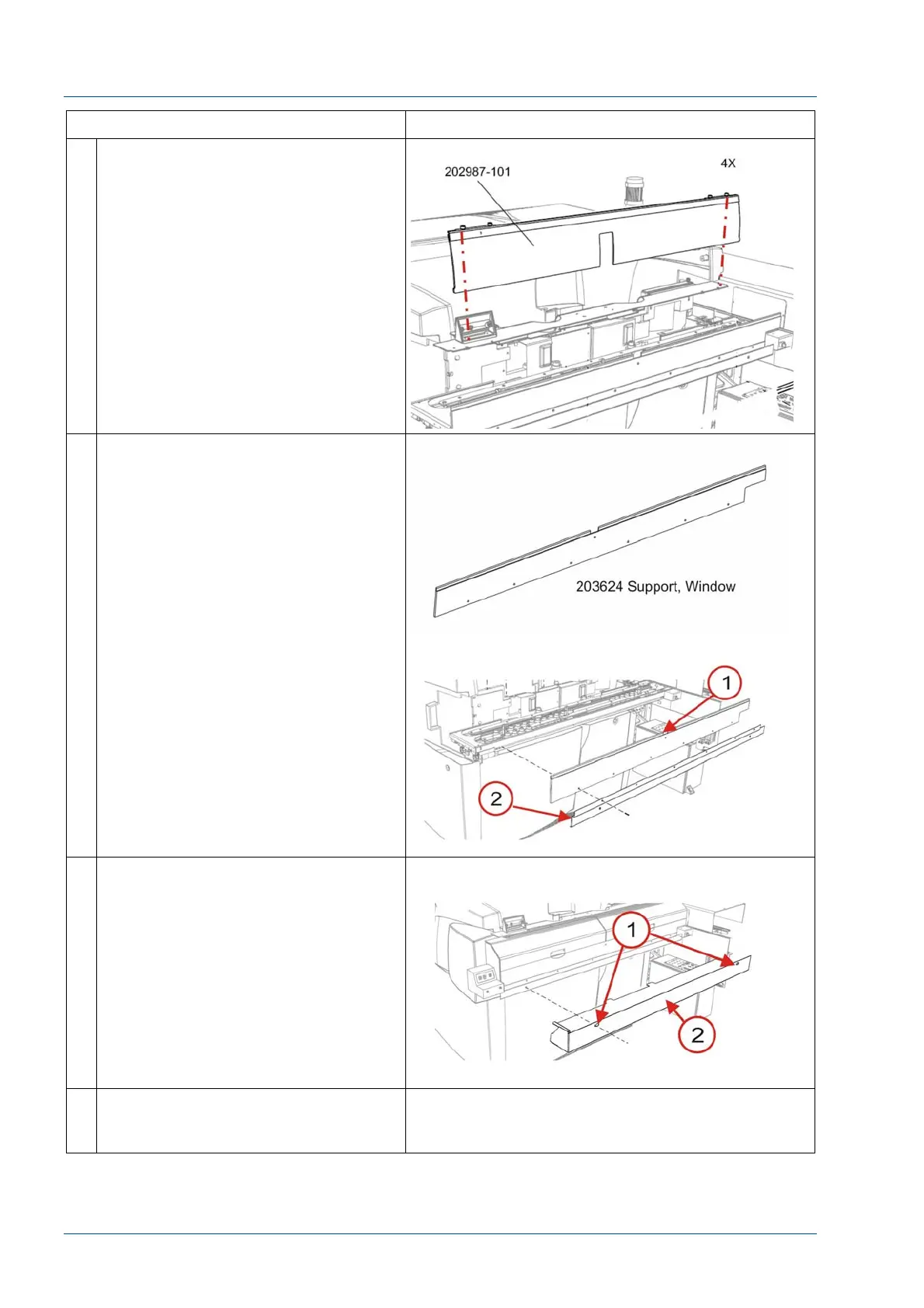 202987-101

4X

203624 Support, Window

1

2

1

2