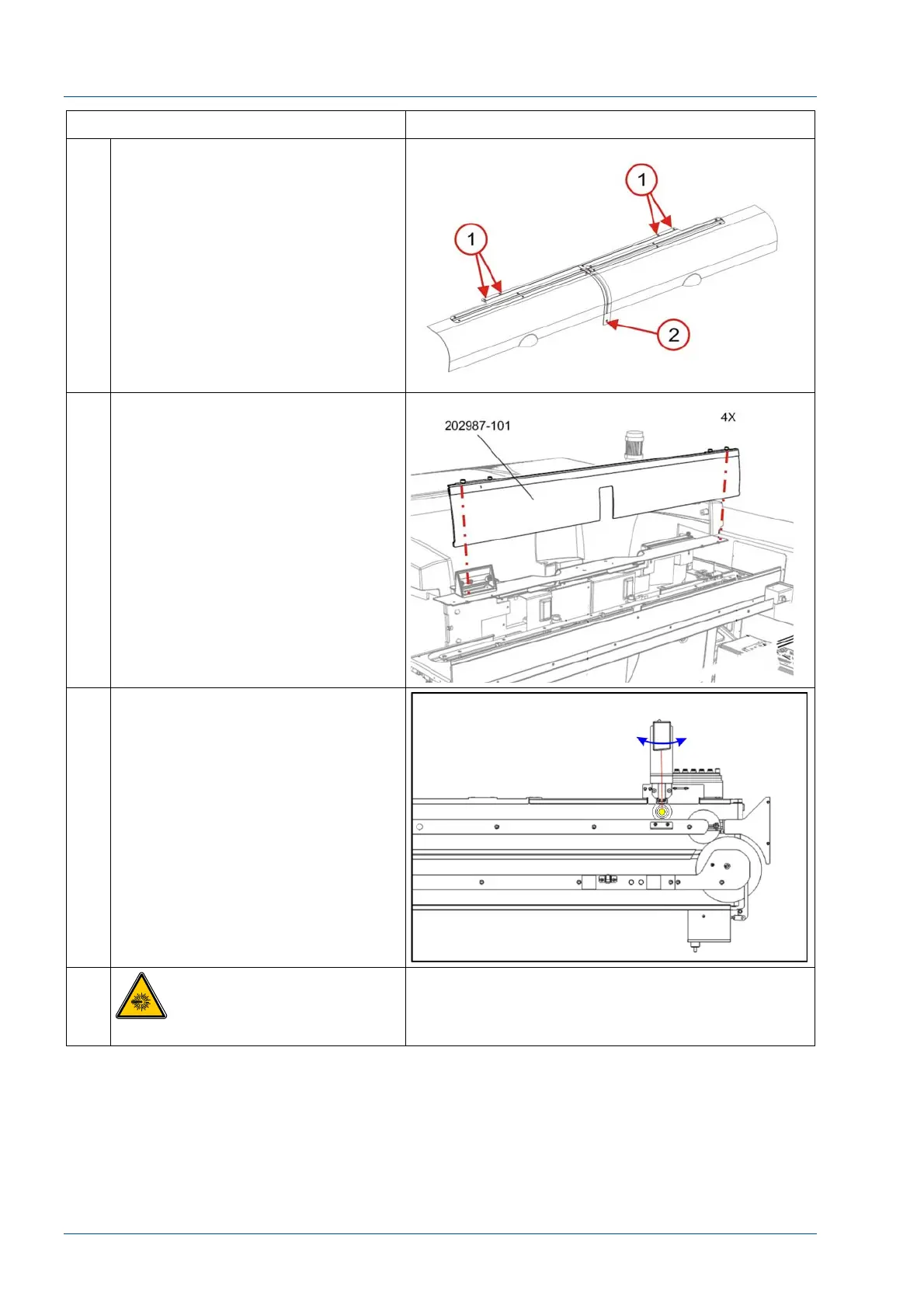 1

1

2

202987-101

4X