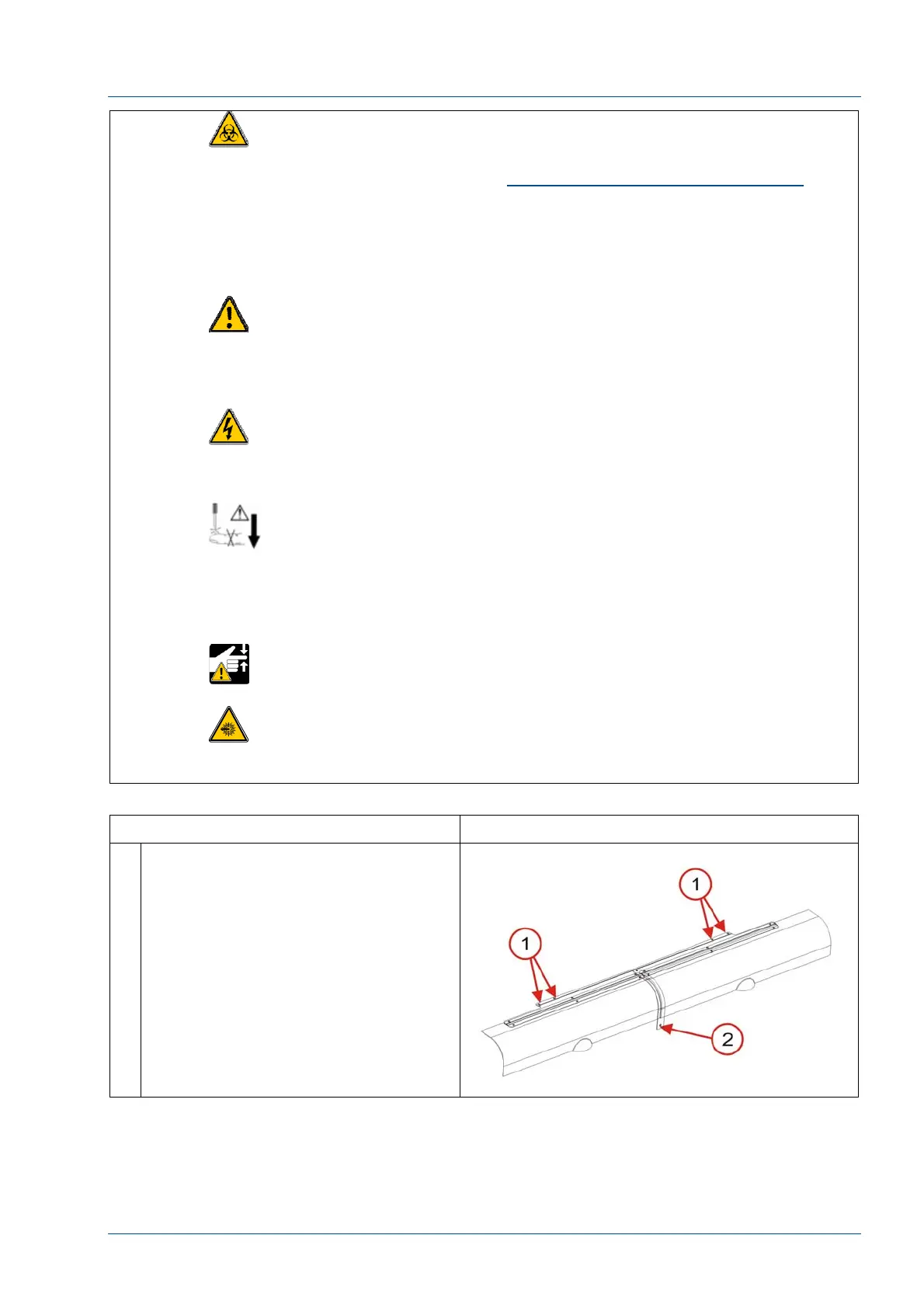 1

1

2