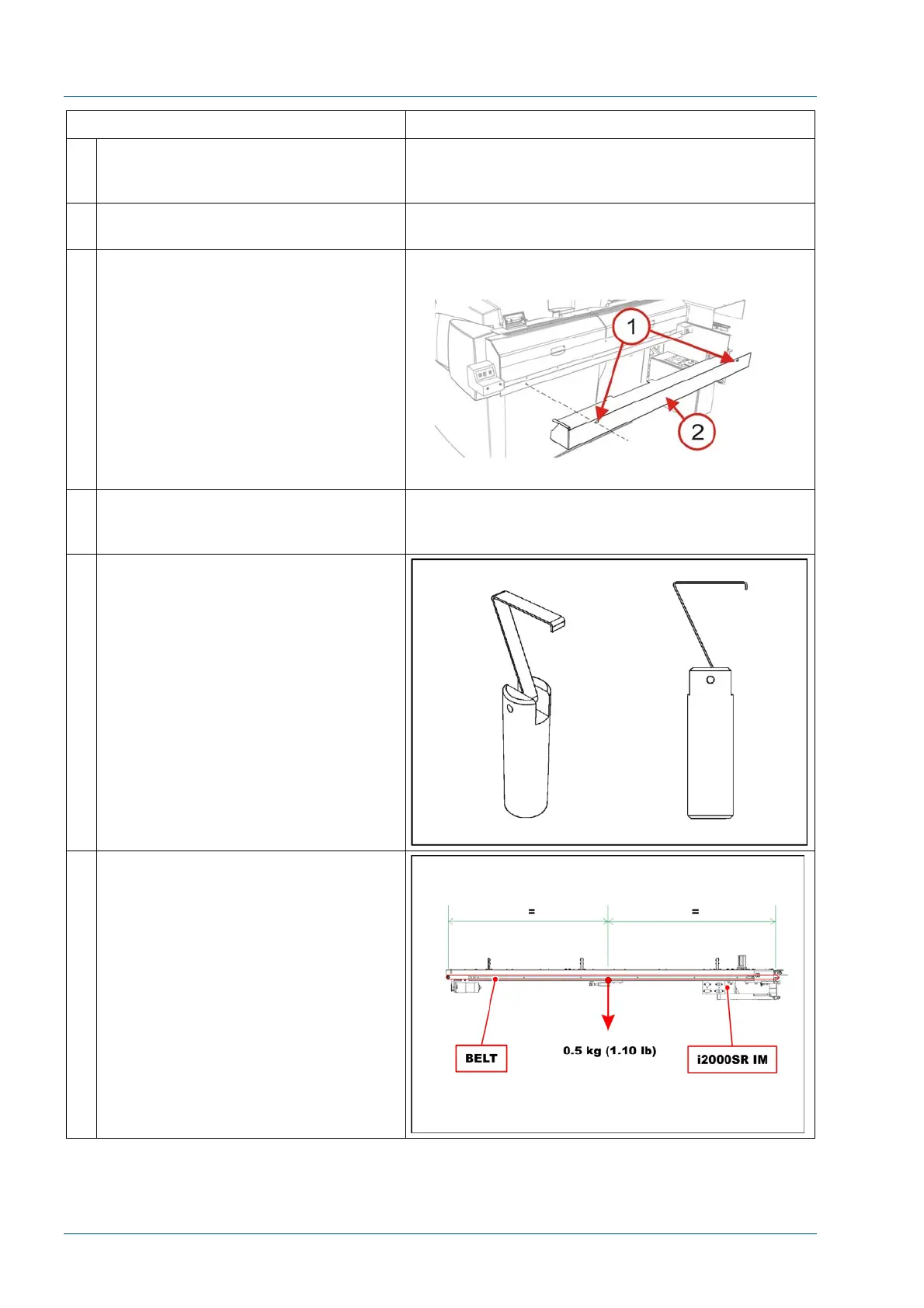 1

2

=

=

BELT

0.5 kg (1.10 lb)

i2000SR IM