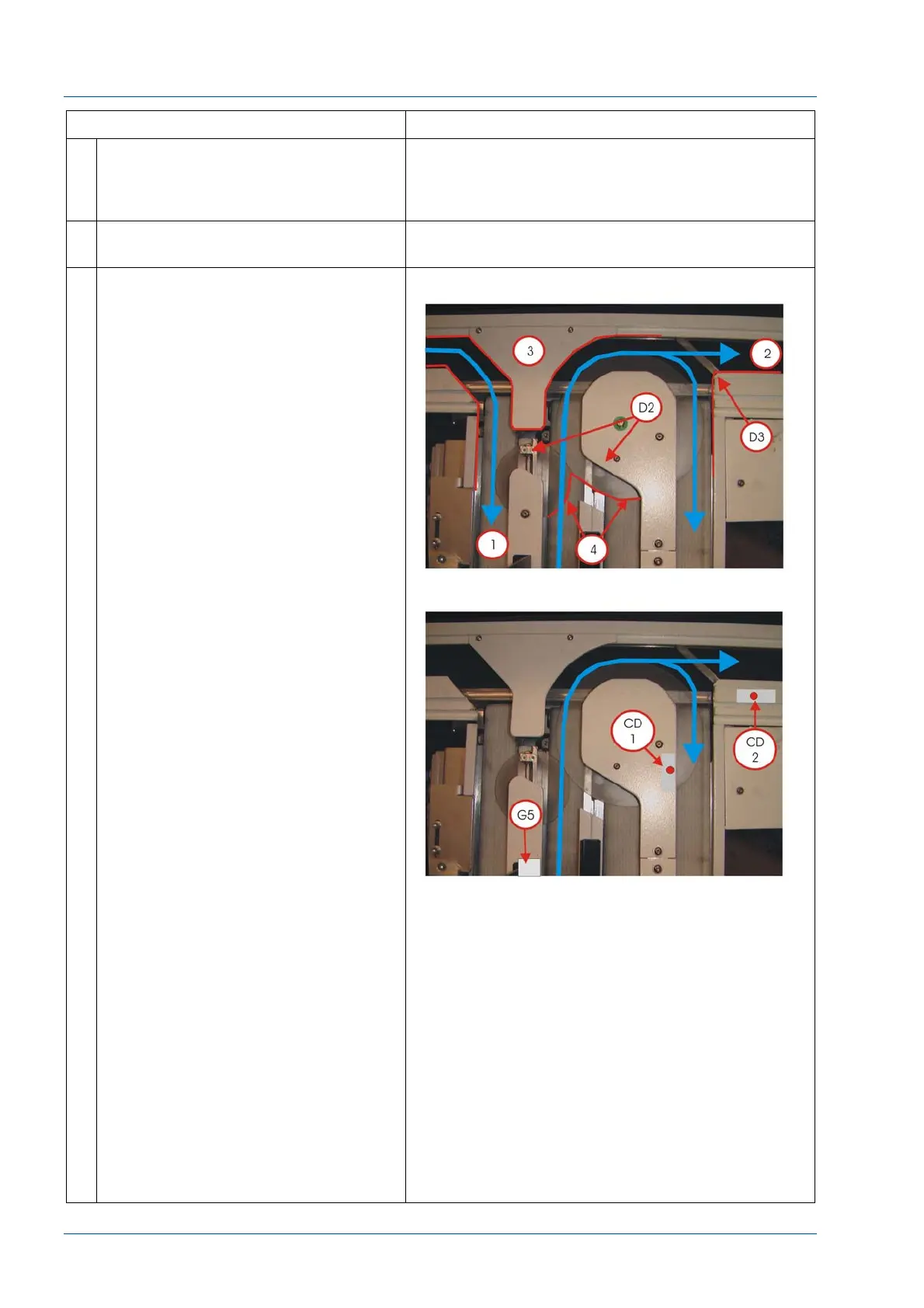 3

2

D2

D3

1

4

CD 1

CD 2

G5