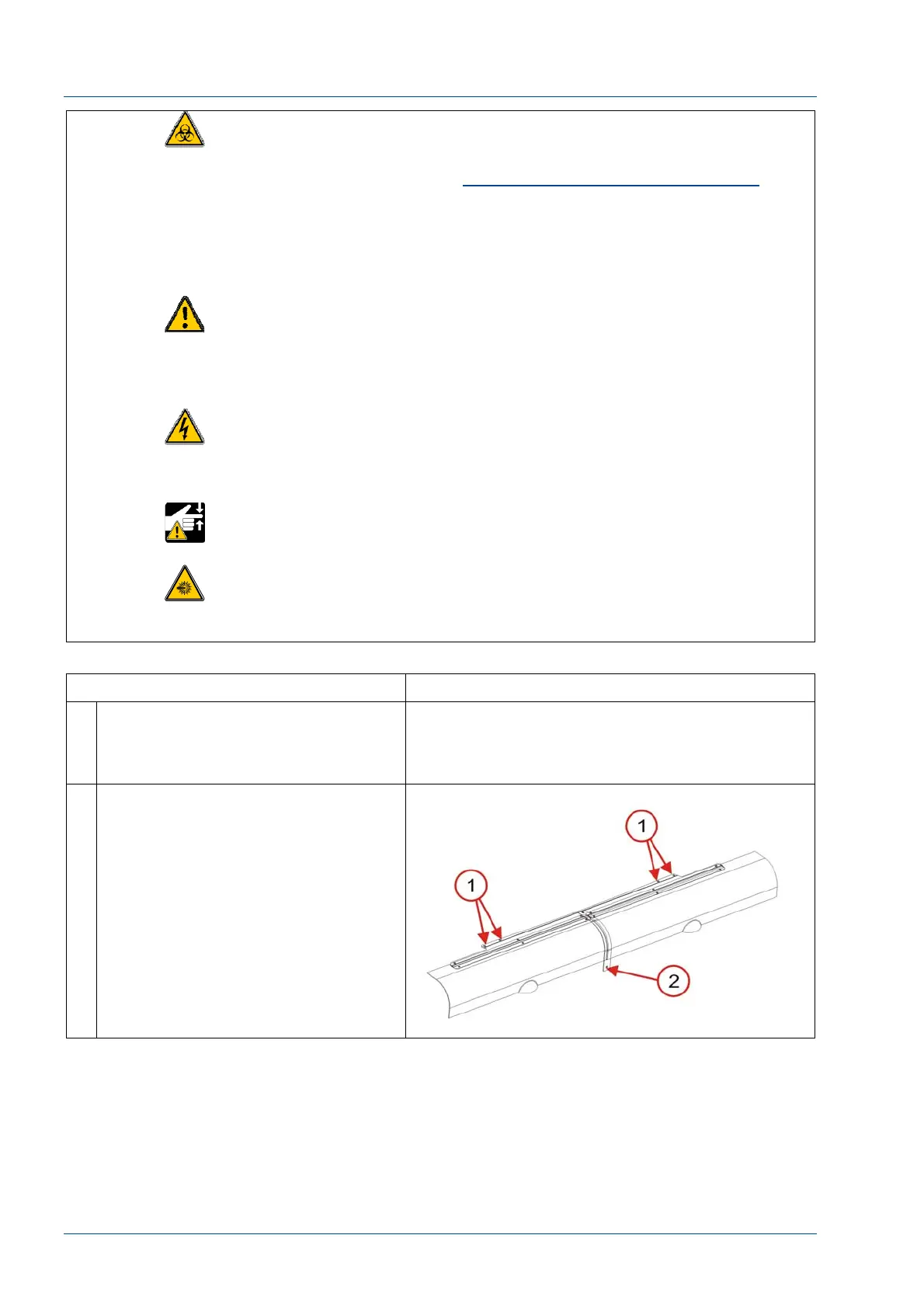 1

1

2