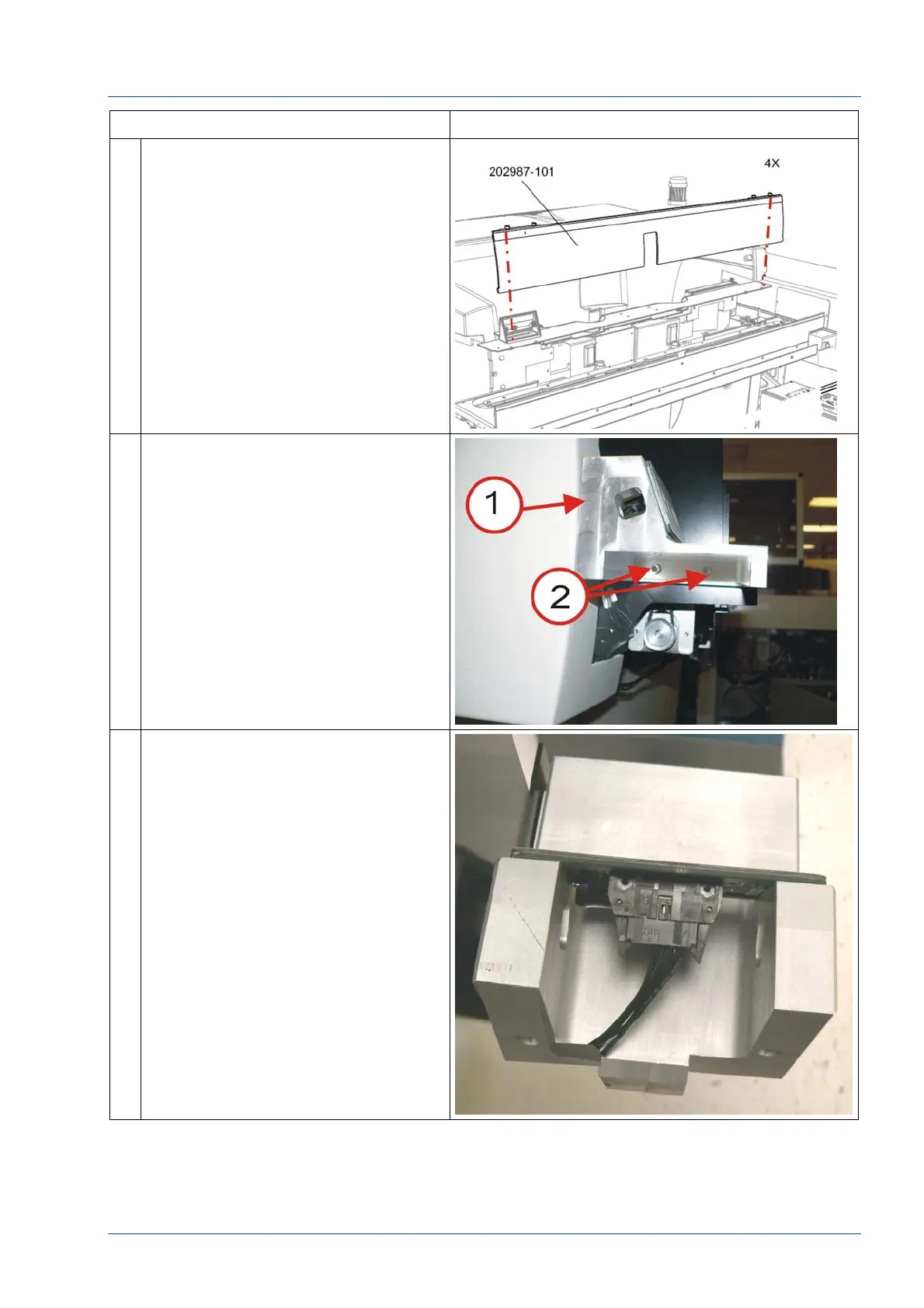 202987-101

4X

1

2