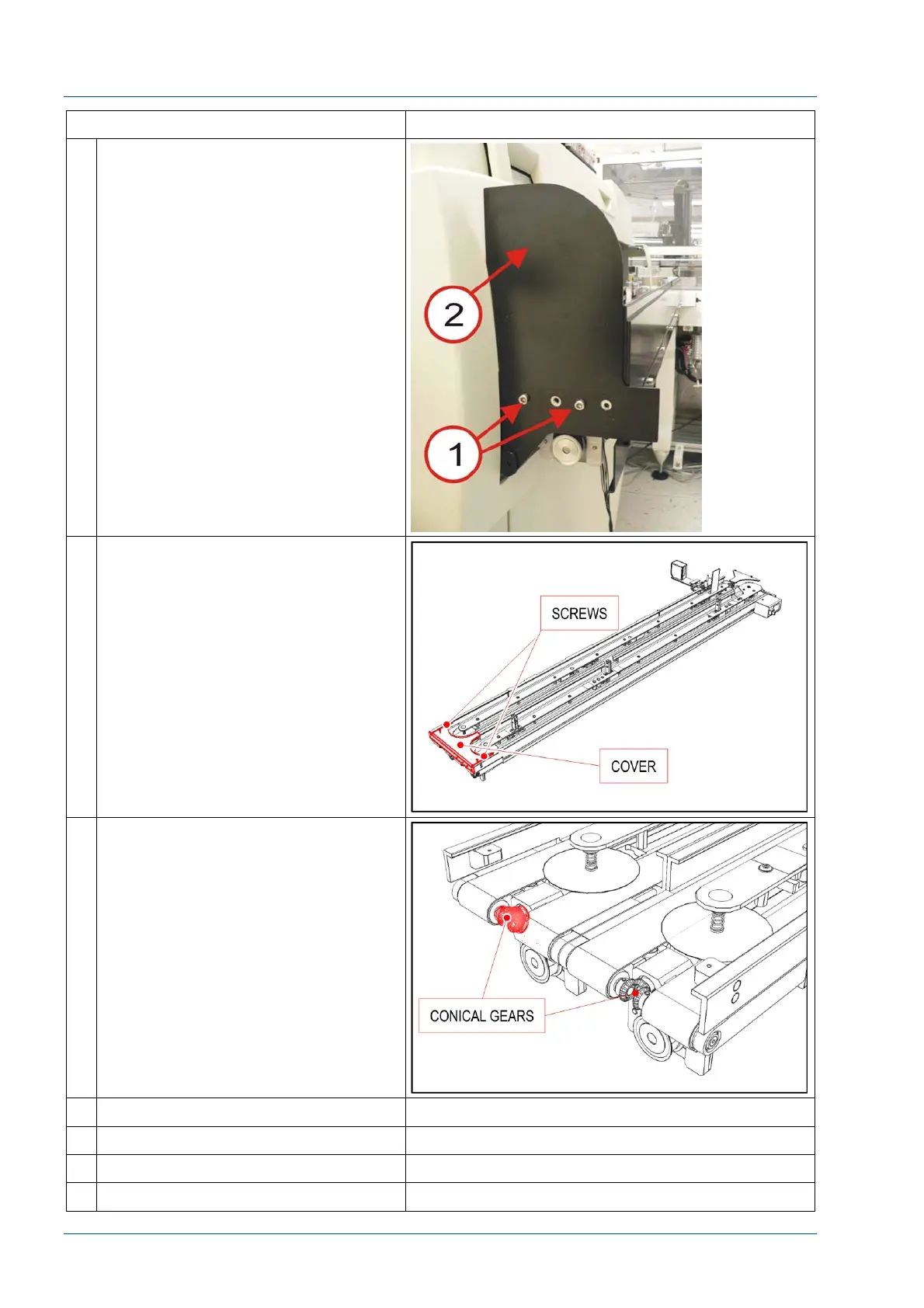 2

1

SCREWS

COVER

CONICAL GEARS