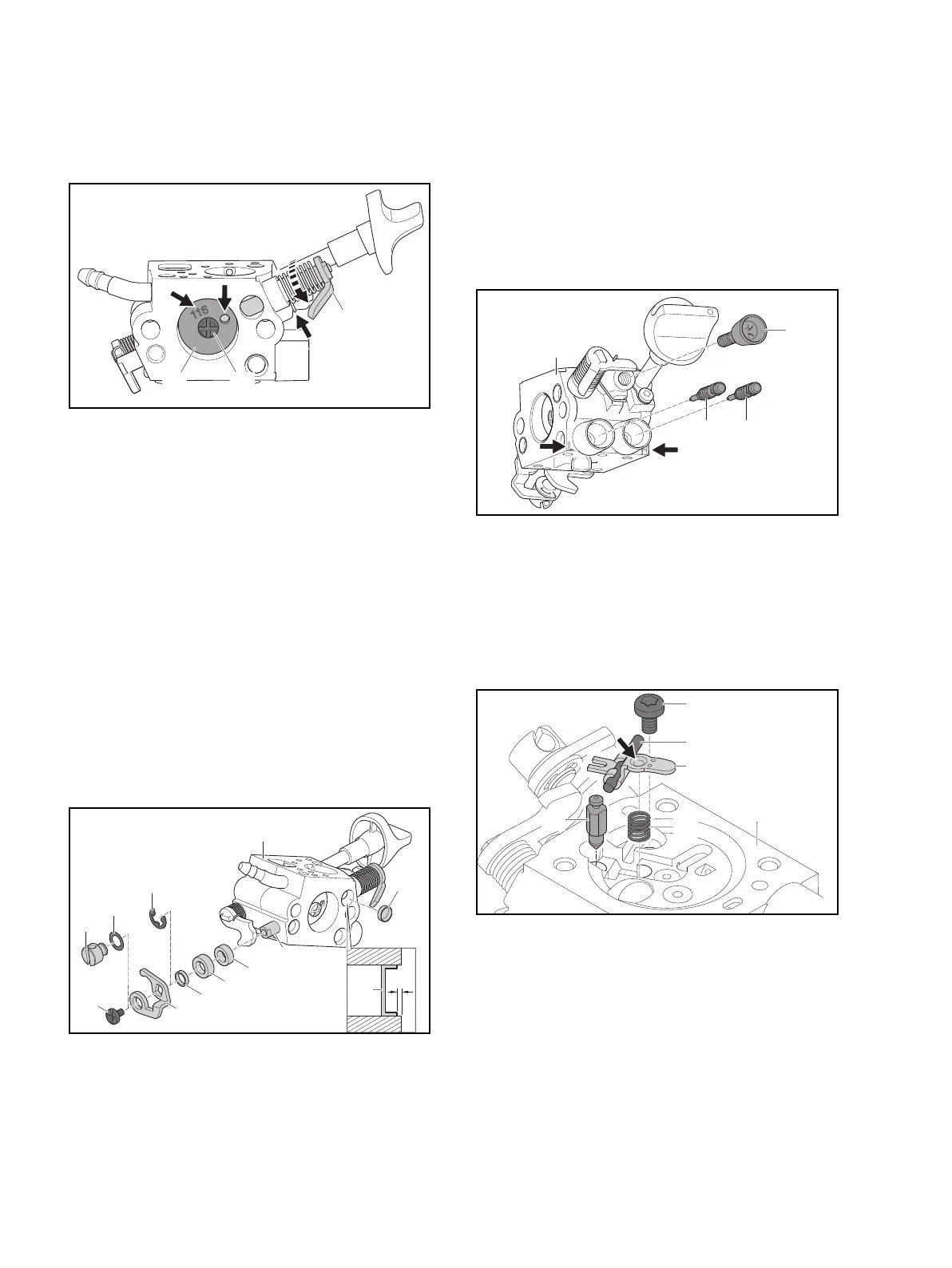 116