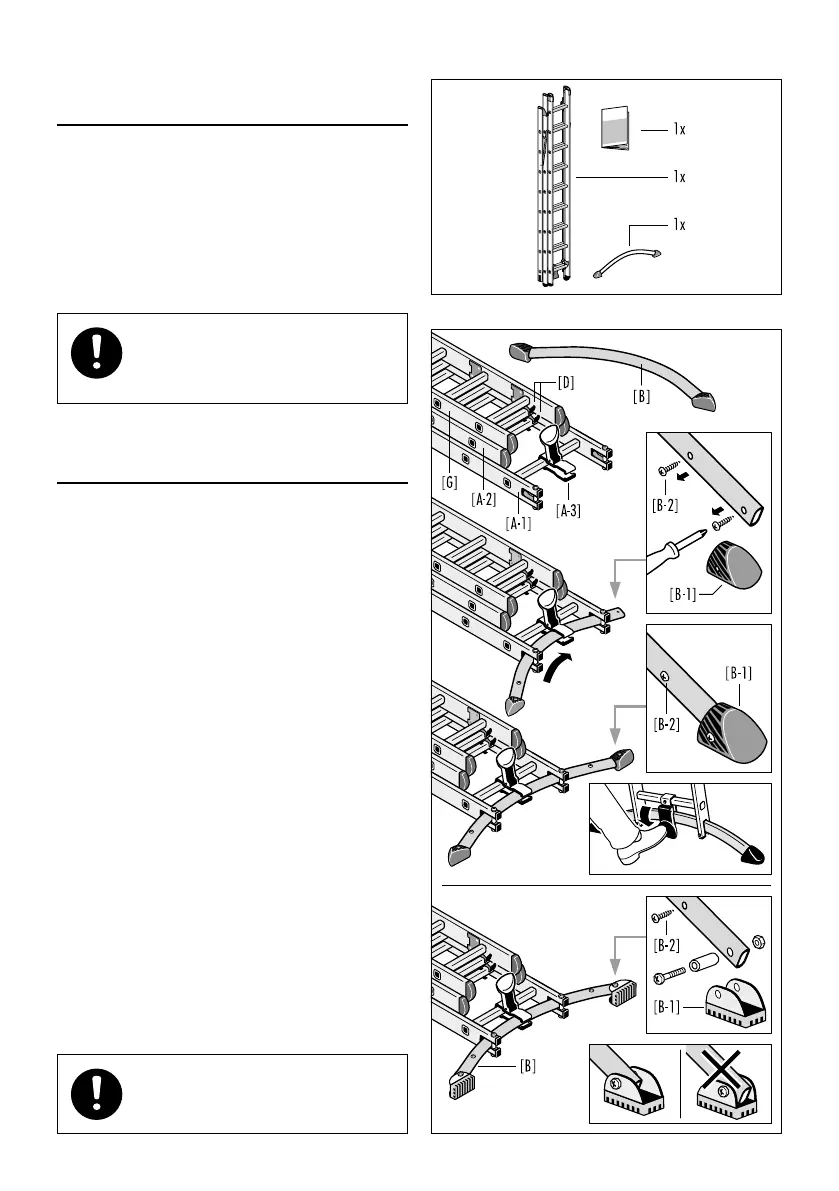 1x

1x

1x

[D]

[B]

[G]

[A-2]

[A-1]

[A-3]

[B-2]

[B-1]

[B-1]

[B-2]

[B-2]

[B-1]

[B]