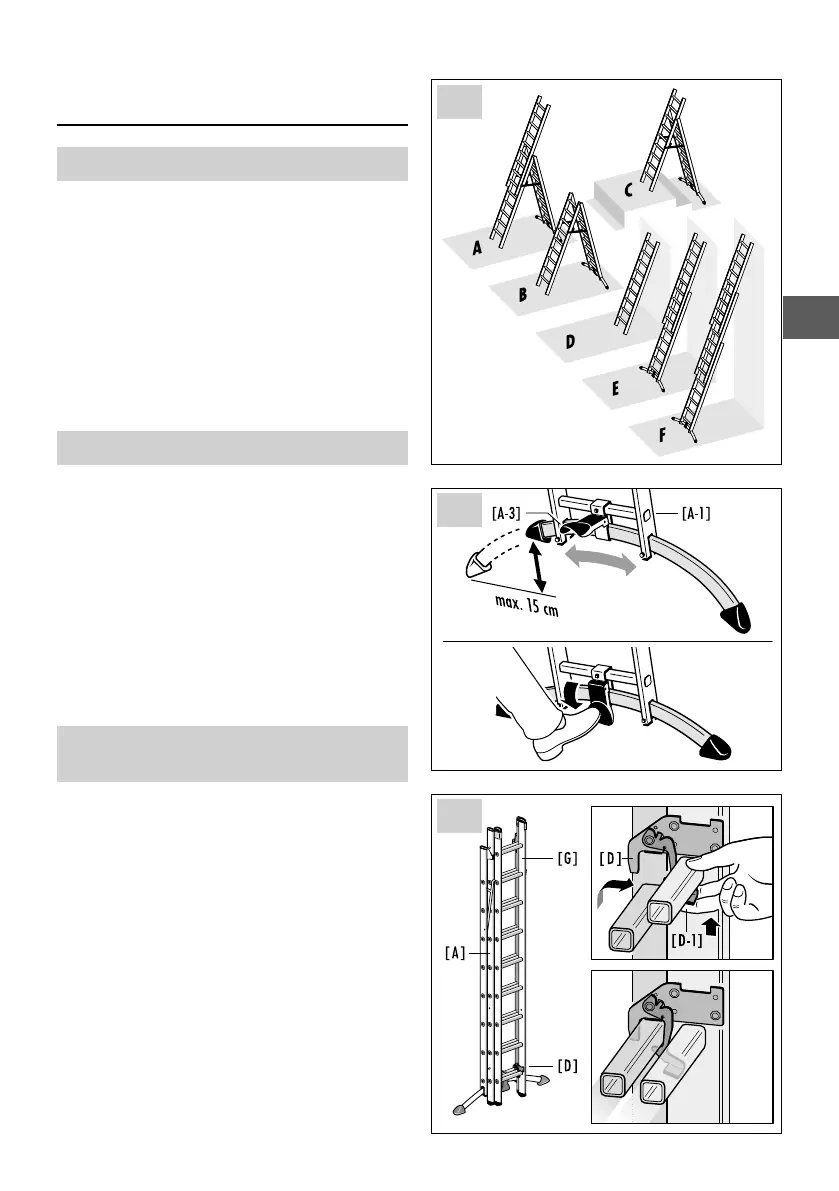 A
B
C
D
E
F

[A-3]
[A-1]
max. 15 cm

[G]
[A]
[D]
[D]
[D-1]