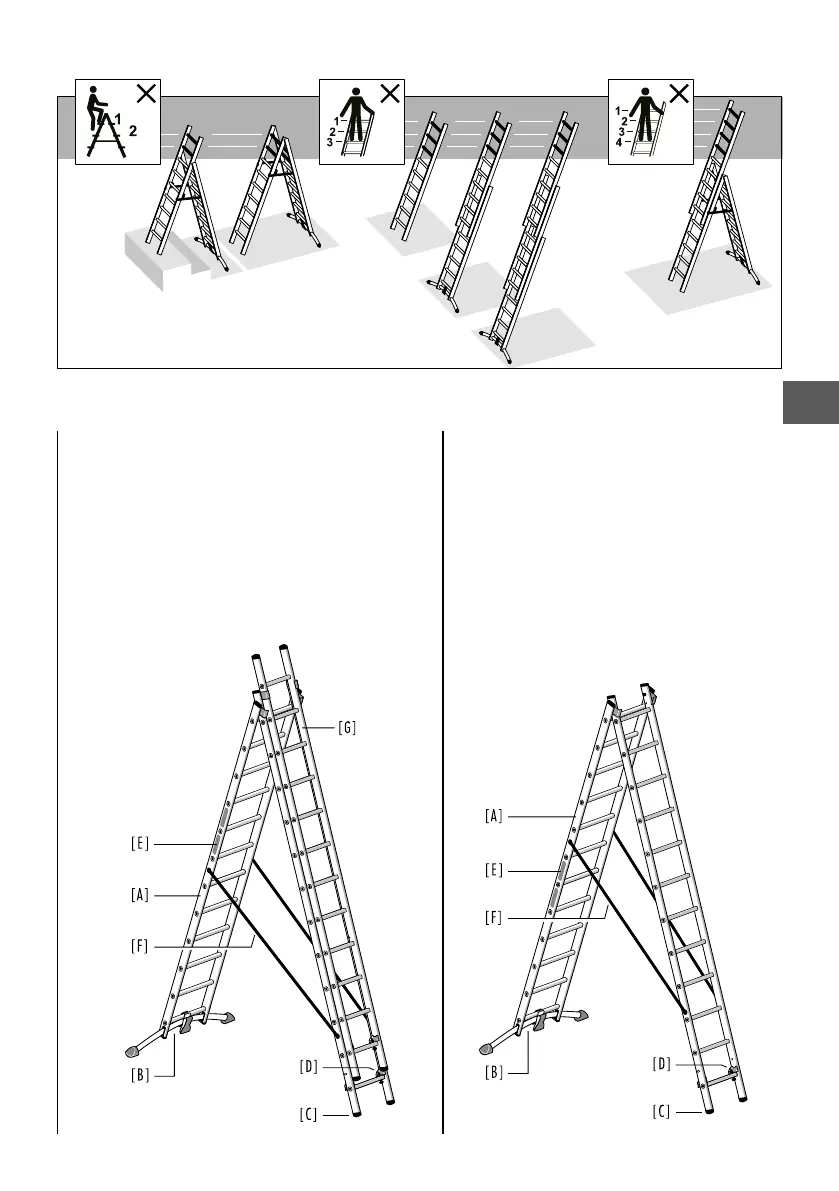 1
2

1
2
3

1
2
3
4

[G]
[E]
[A]
[F]
[B]
[D]
[C]

[A]
[E]
[F]
[B]
[D]
[C]