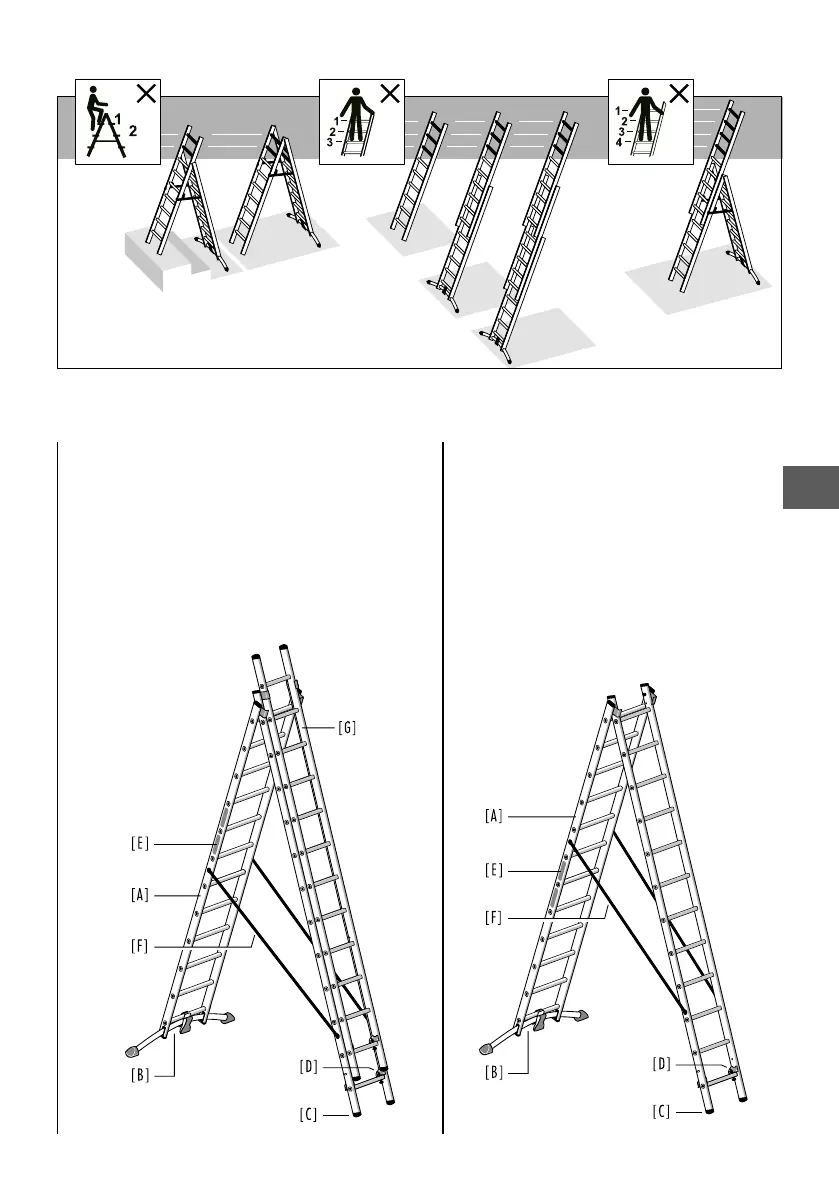 1
2

1
2
3

1
2
3
4

[G]
[E]
[A]
[F]
[B]
[D]
[C]

[A]
[E]
[F]
[B]
[D]
[C]