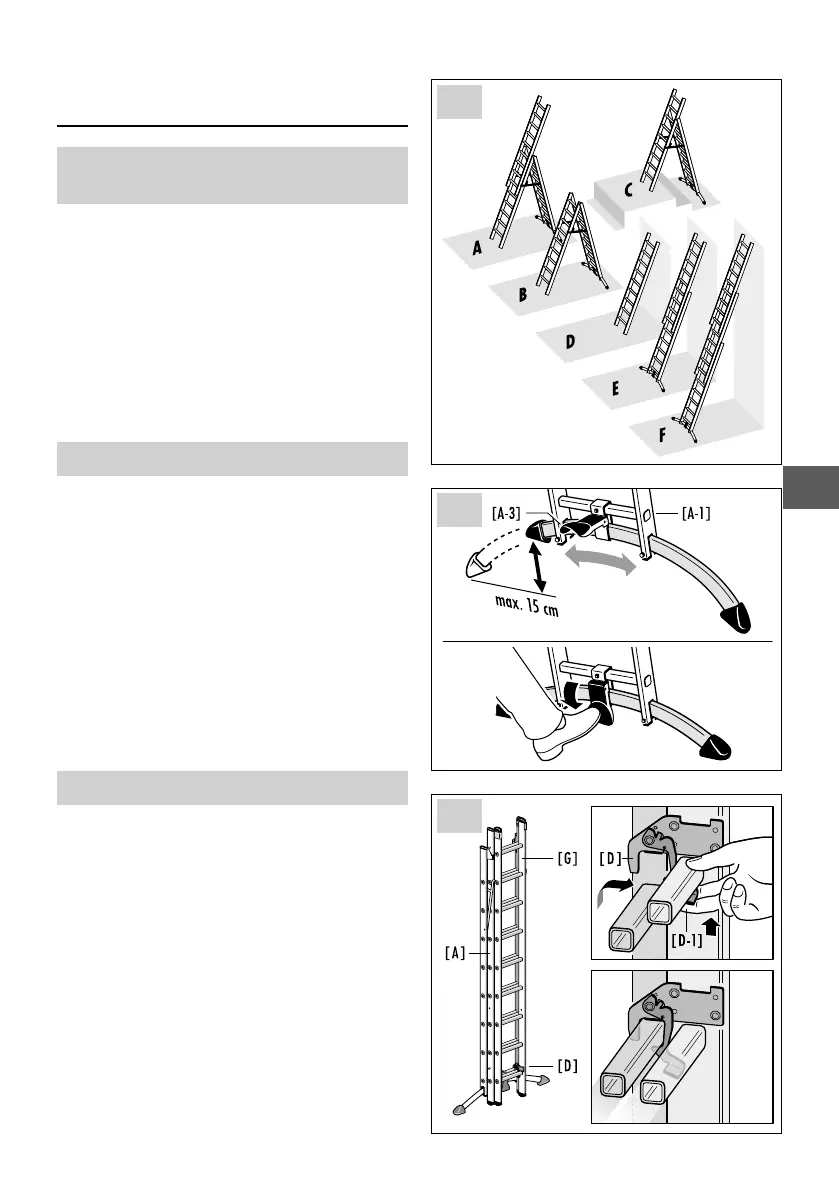 A
B
C
D
E
F

[A-3]
[A-1]
max. 15 cm

[G]
[A]
[D]
[D]
[D-1]