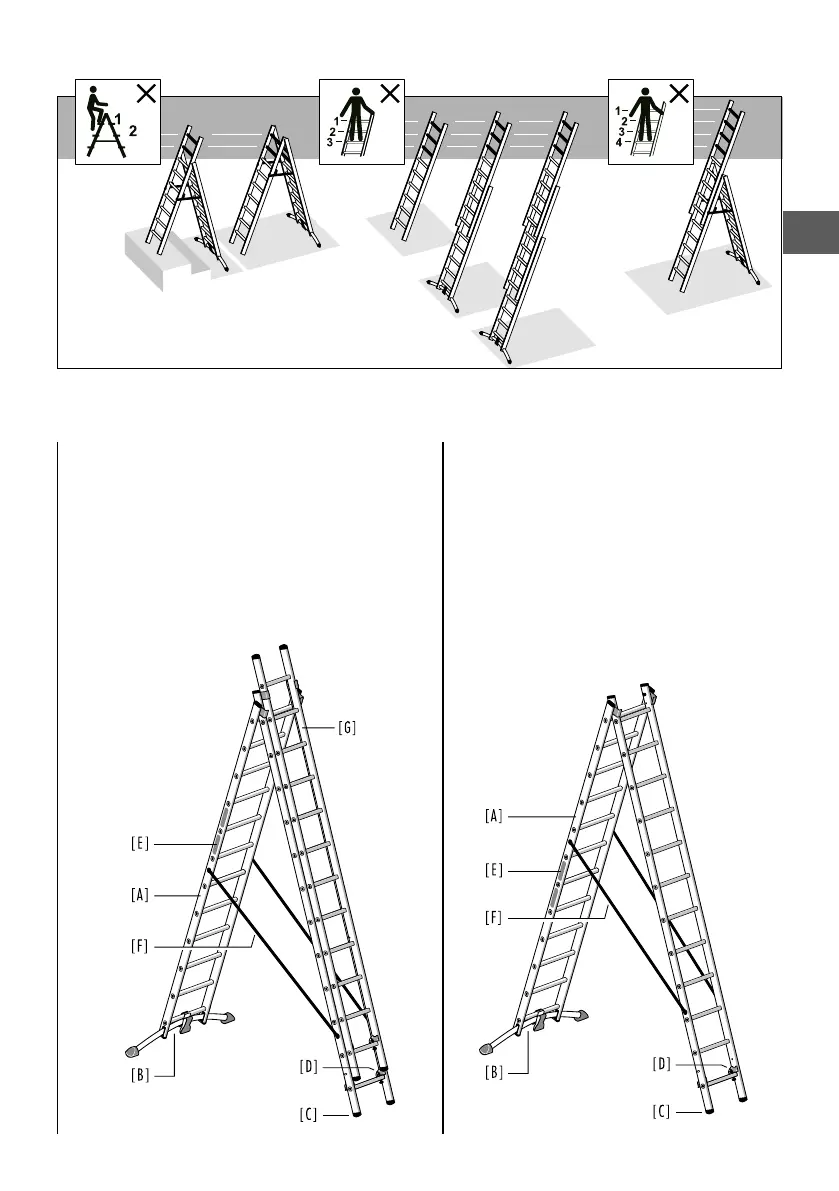 1
2

1
2
3

1
2
3
4

[G]
[E]
[A]
[F]
[B]
[D]
[C]

[A]
[E]
[F]
[B]
[D]
[C]