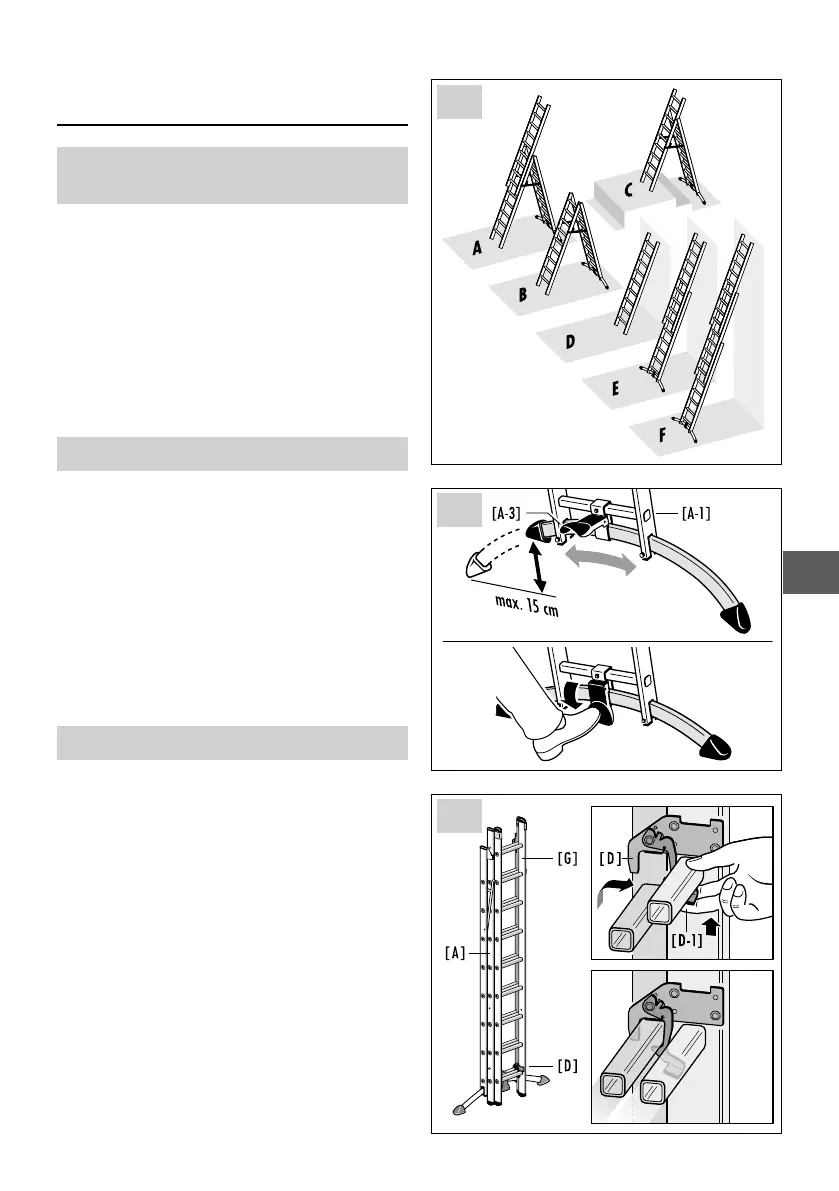 A
B
C
D
E
F

[A-3]
[A-1]
max. 15 cm

[G]
[A]
[D]
[D]
[D-1]