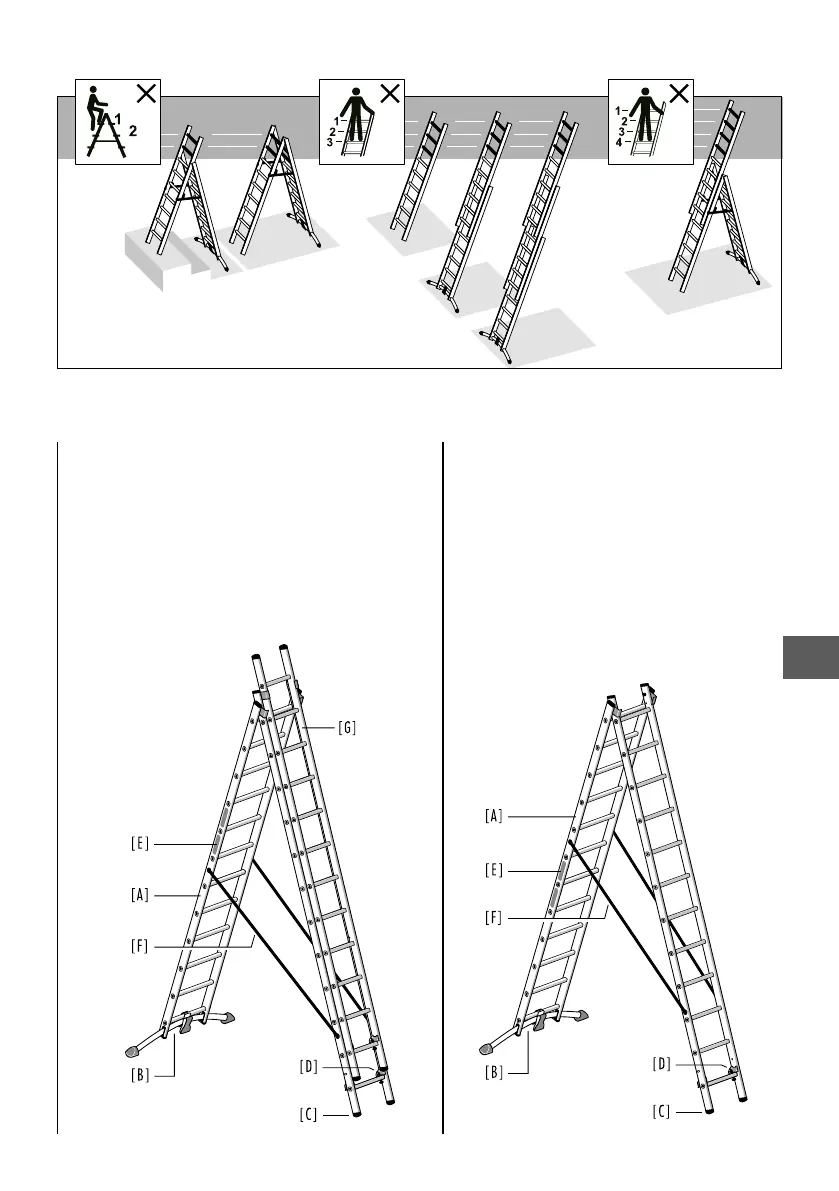 1
2

1
2
3

1
2
3
4

[G]
[E]
[A]
[F]
[B]
[D]
[C]

[A]
[E]
[F]
[B]
[D]
[C]