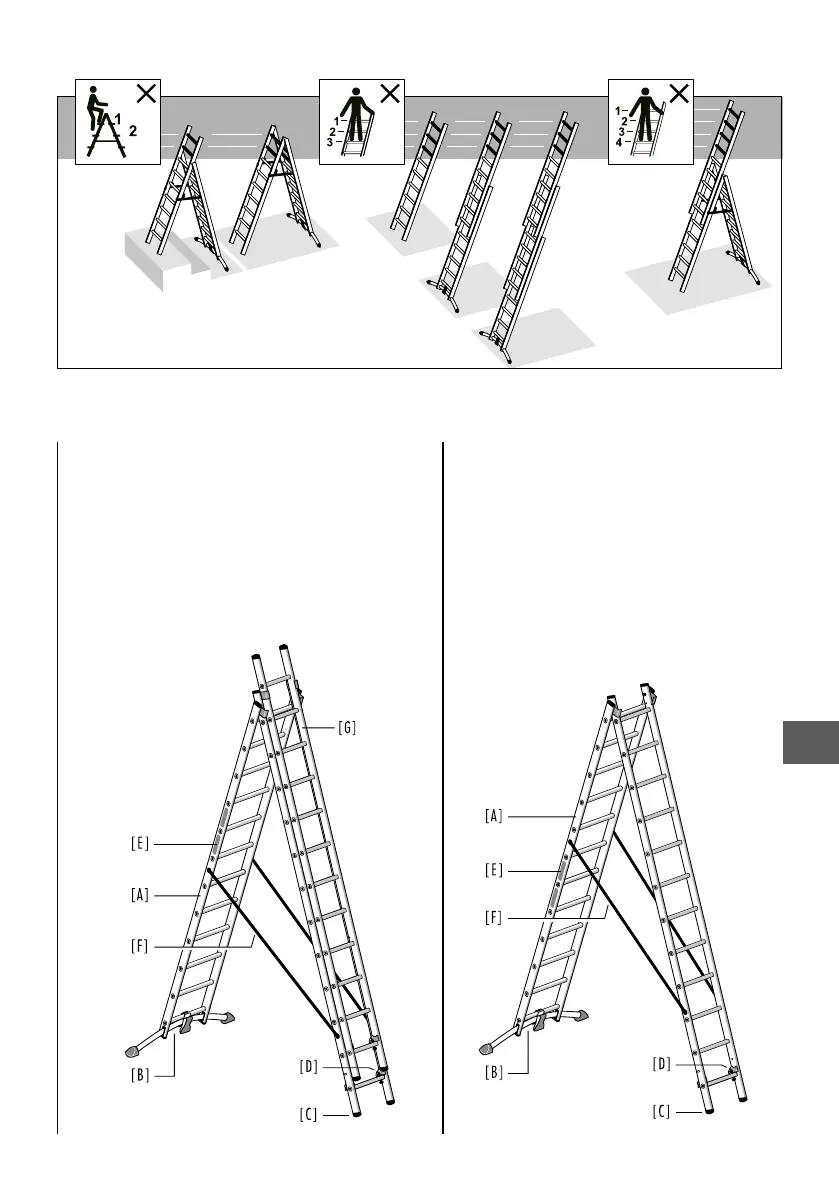 1
2

1
2
3

1
2
3
4

[G]
[E]
[A]
[F]
[B]
[D]
[C]

[A]
[E]
[F]
[B]
[D]
[C]