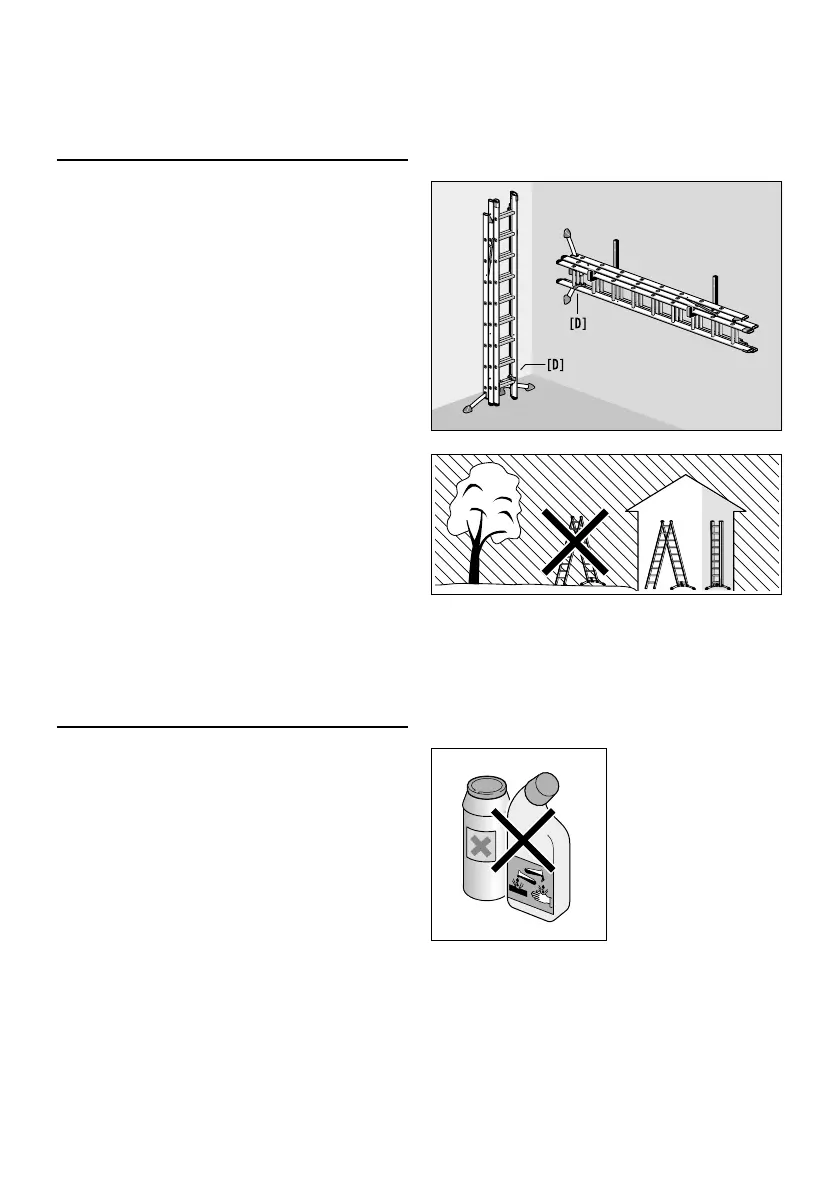 [D]

[D]