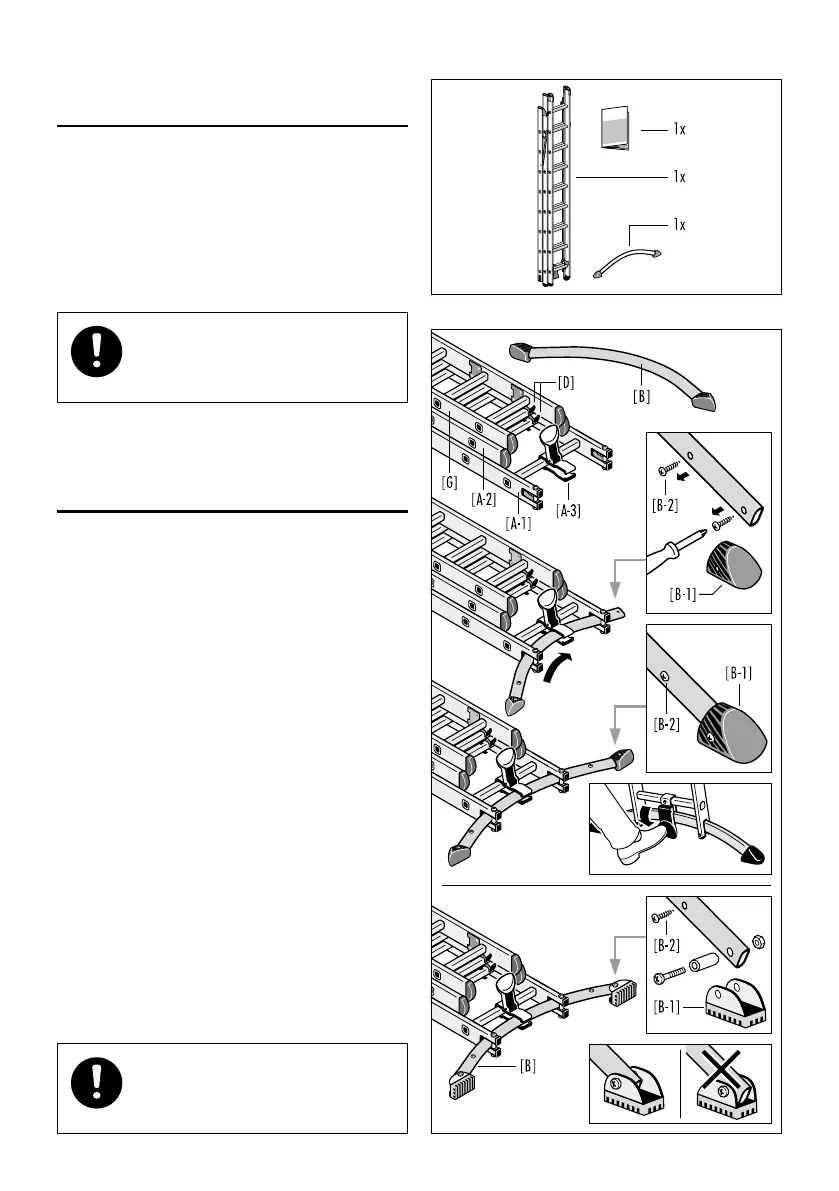 1x

1x

1x

[D]

[B]

[G]

[A-2]

[A-1]

[A-3]

[B-2]

[B-1]

[B-1]

[B-2]

[B-2]

[B-1]

[B]