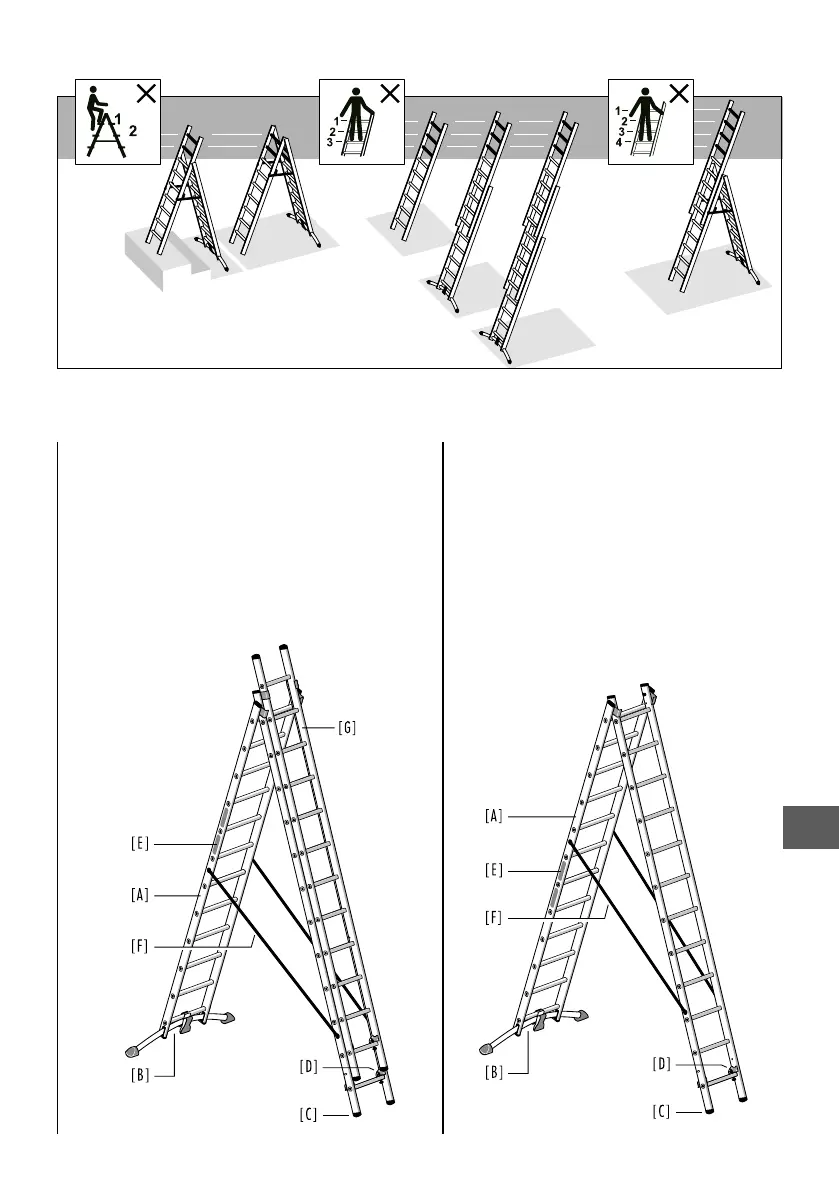 1
2

1
2
3

1
2
3
4

[G]
[E]
[A]
[F]
[B]
[D]
[C]

[A]
[E]
[F]
[B]
[D]
[C]