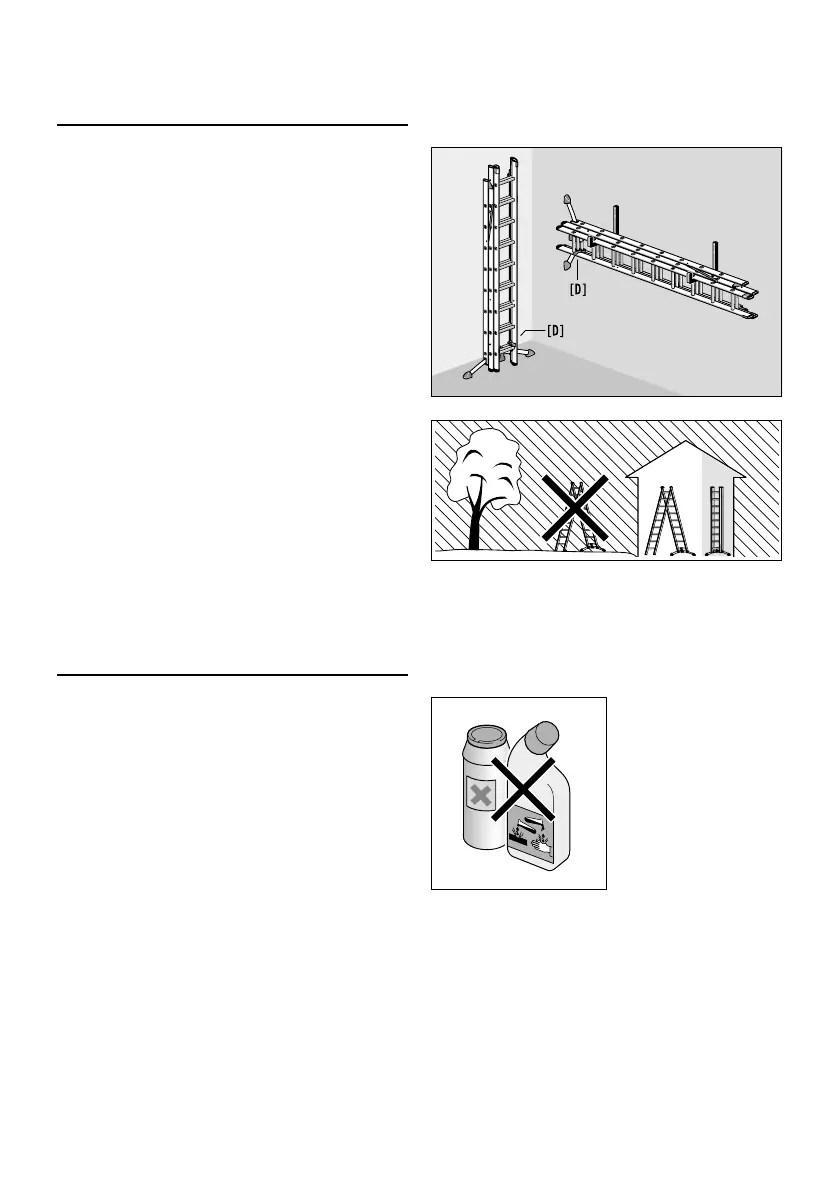 [D]

[D]