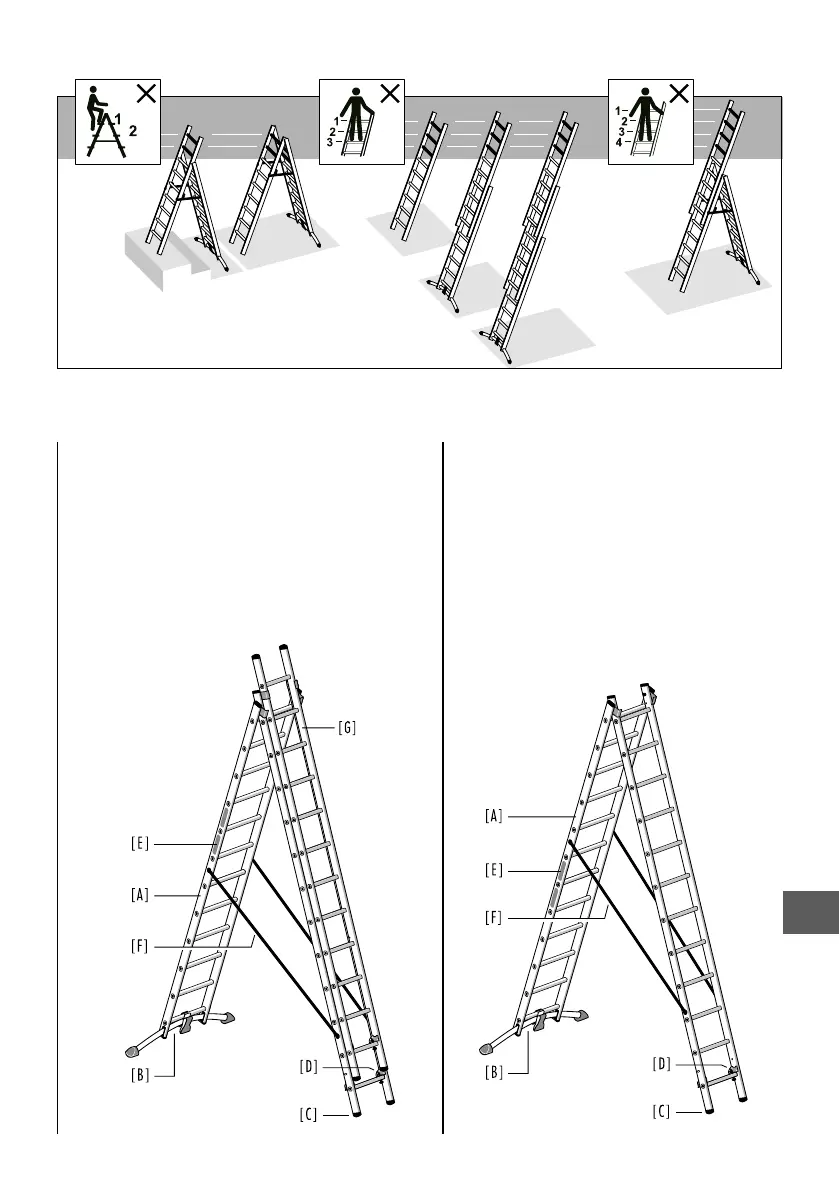 1
2

1
2
3

1
2
3
4

[G]
[E]
[A]
[F]
[B]
[D]
[C]

[A]
[E]
[F]
[B]
[D]
[C]