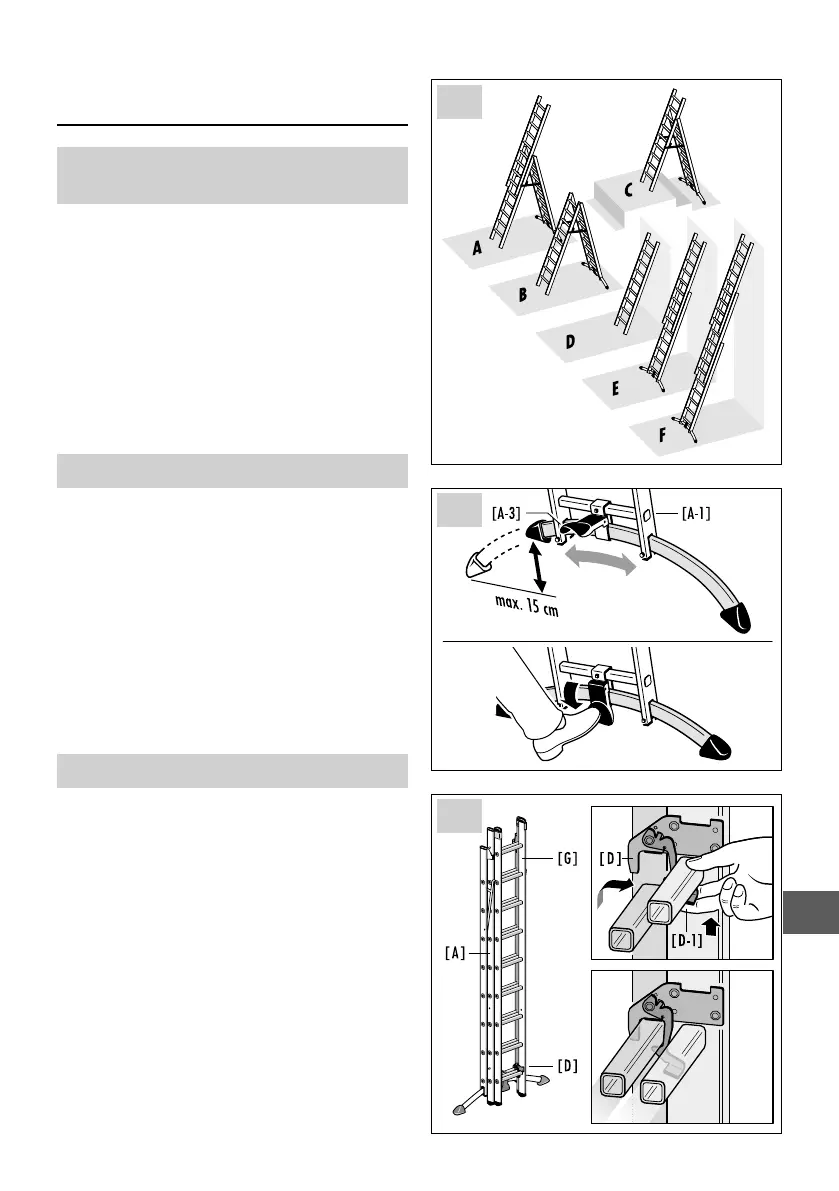 A

B

C

D

E

F

[A-3]

[A-1]

max. 15 cm

[G]

[A]

[D]

[D]

[D-1]